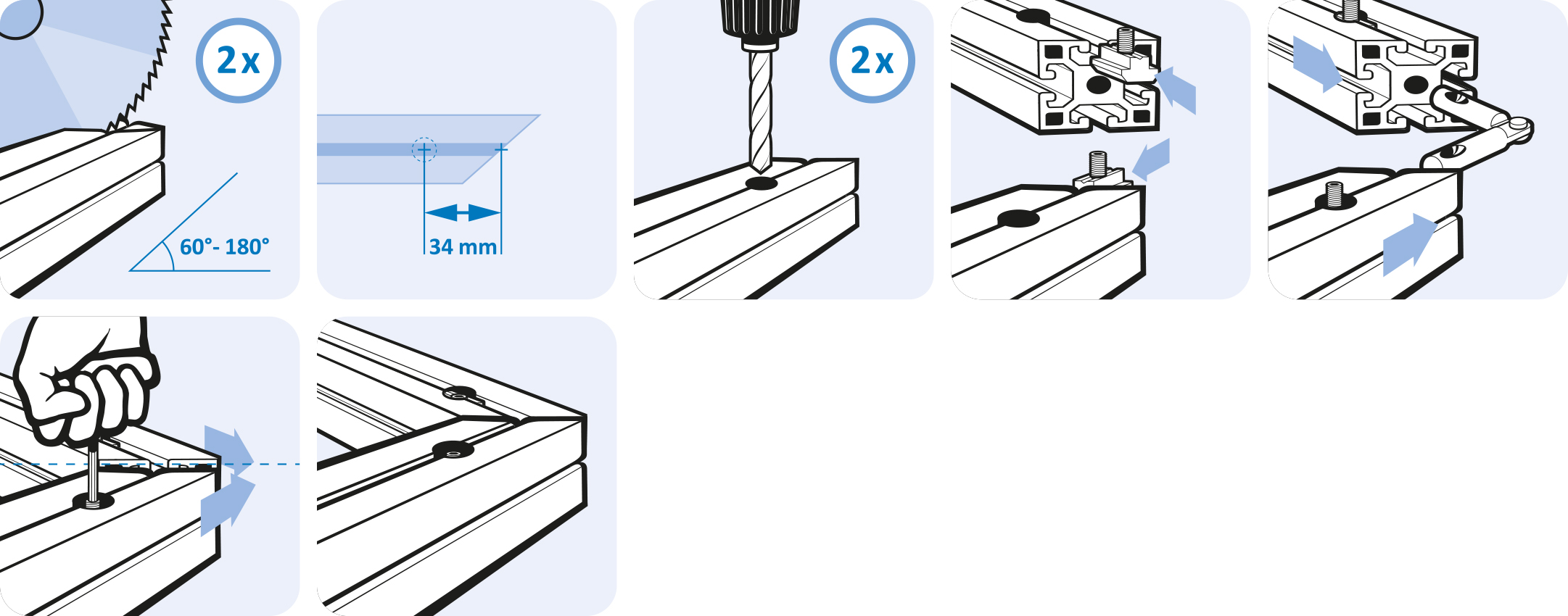 2x

60°- 180°

34 mm

2x