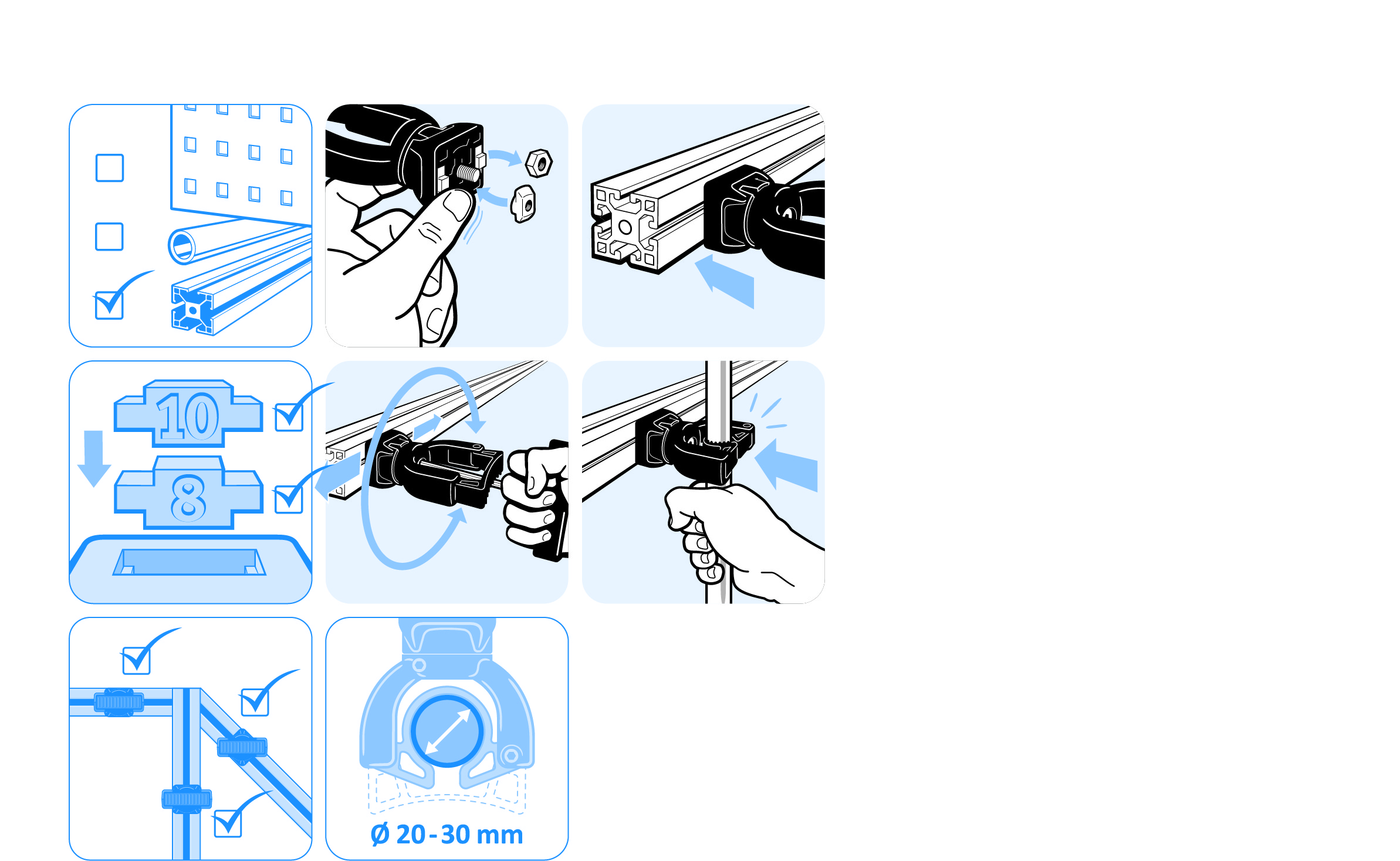 10

8

Ø 20-30 mm