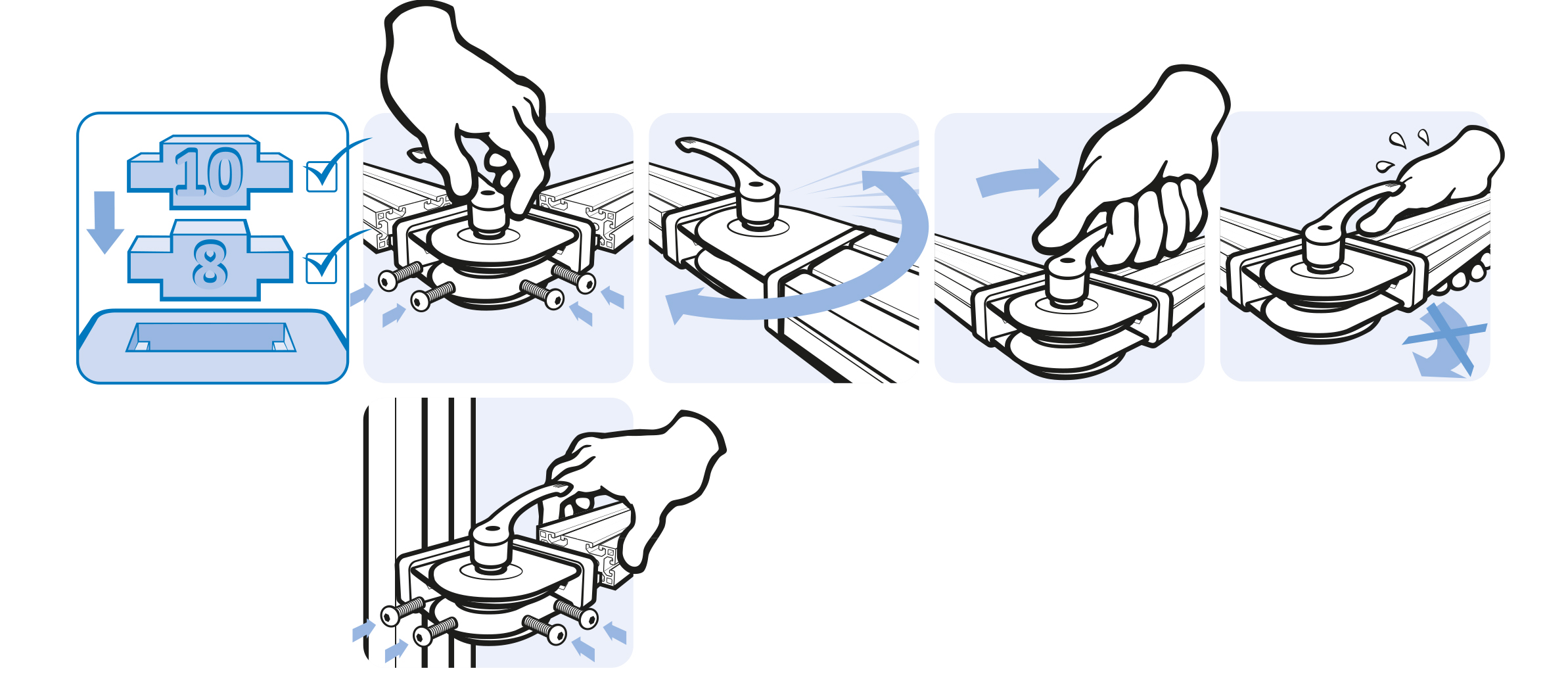 10
8