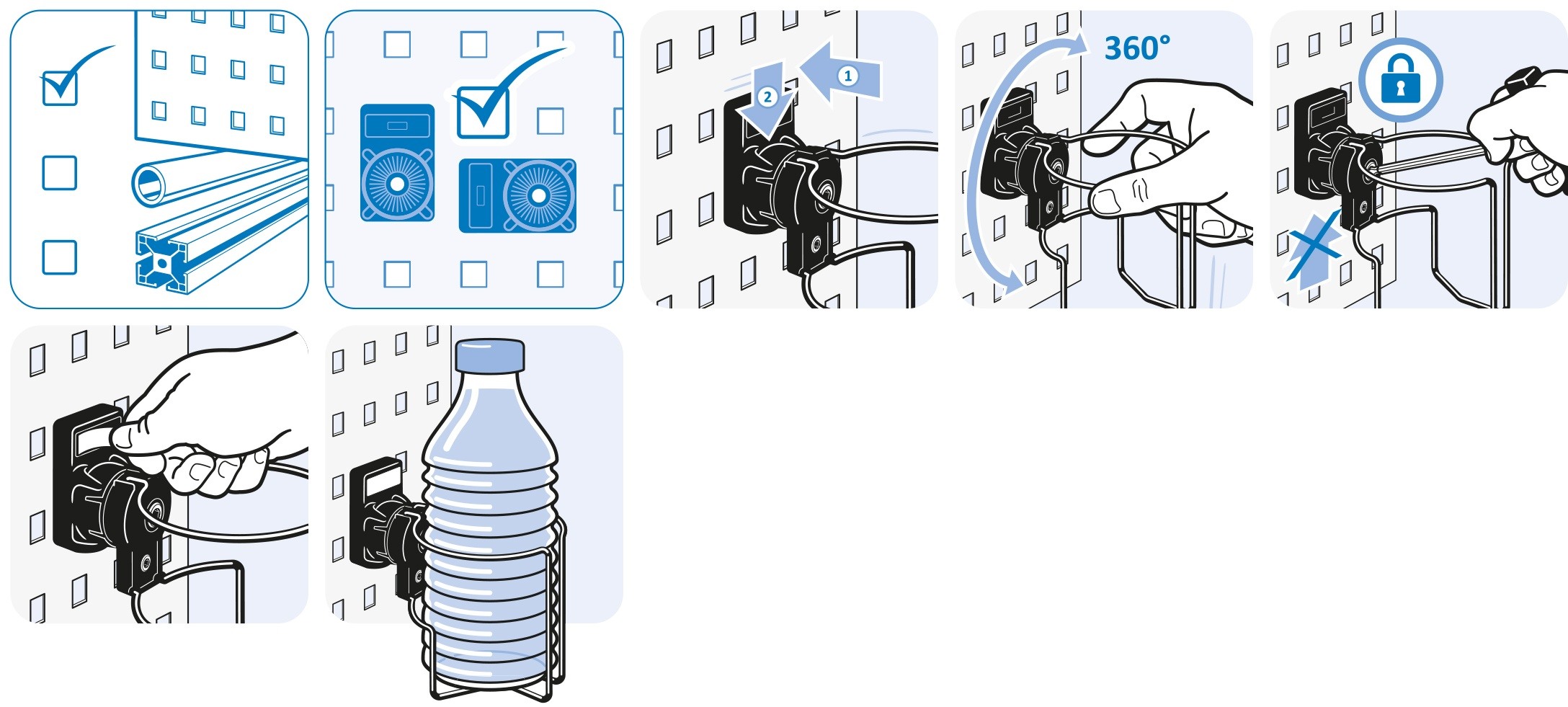 2
1
360°