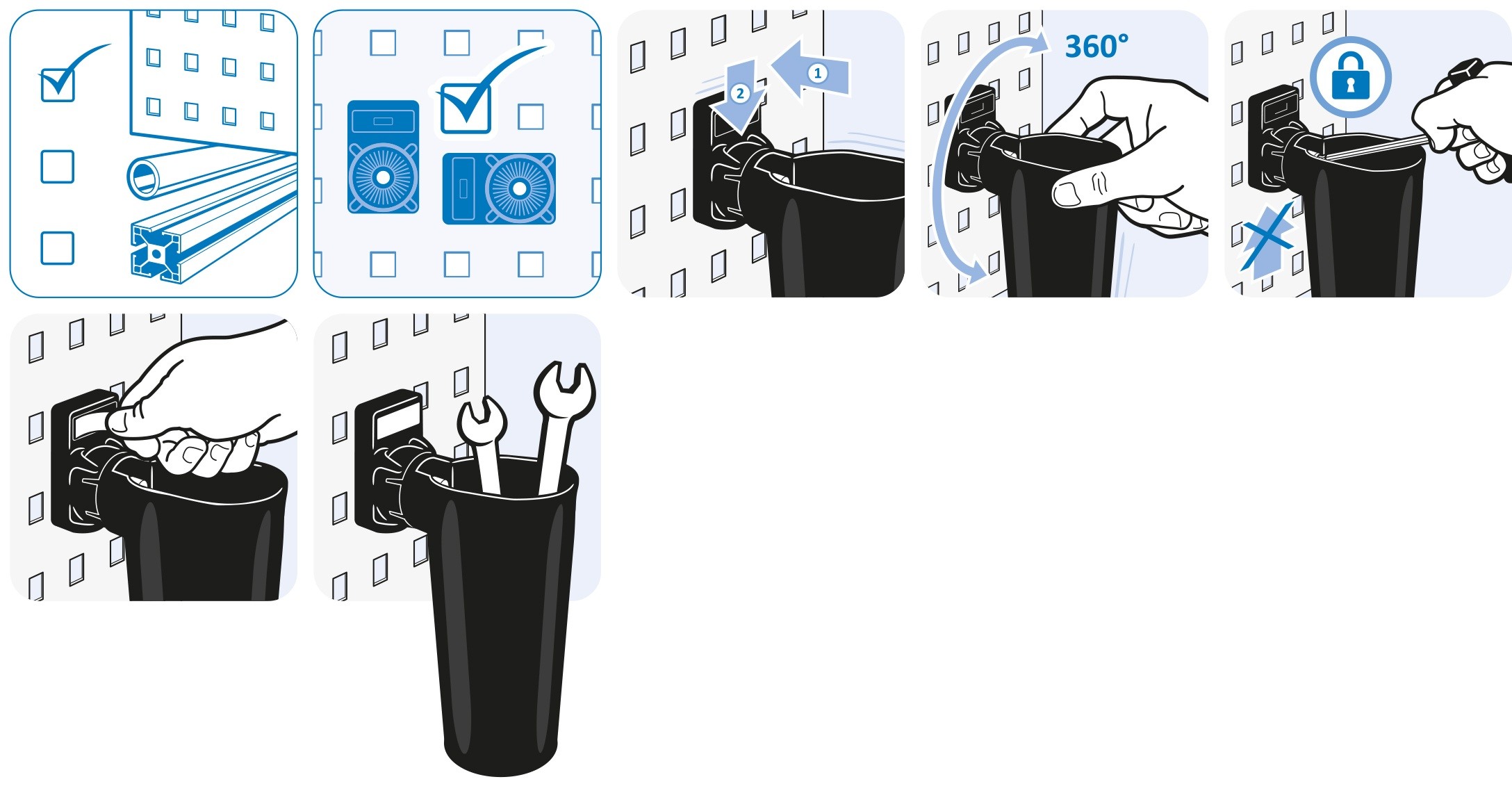 2
1
360°