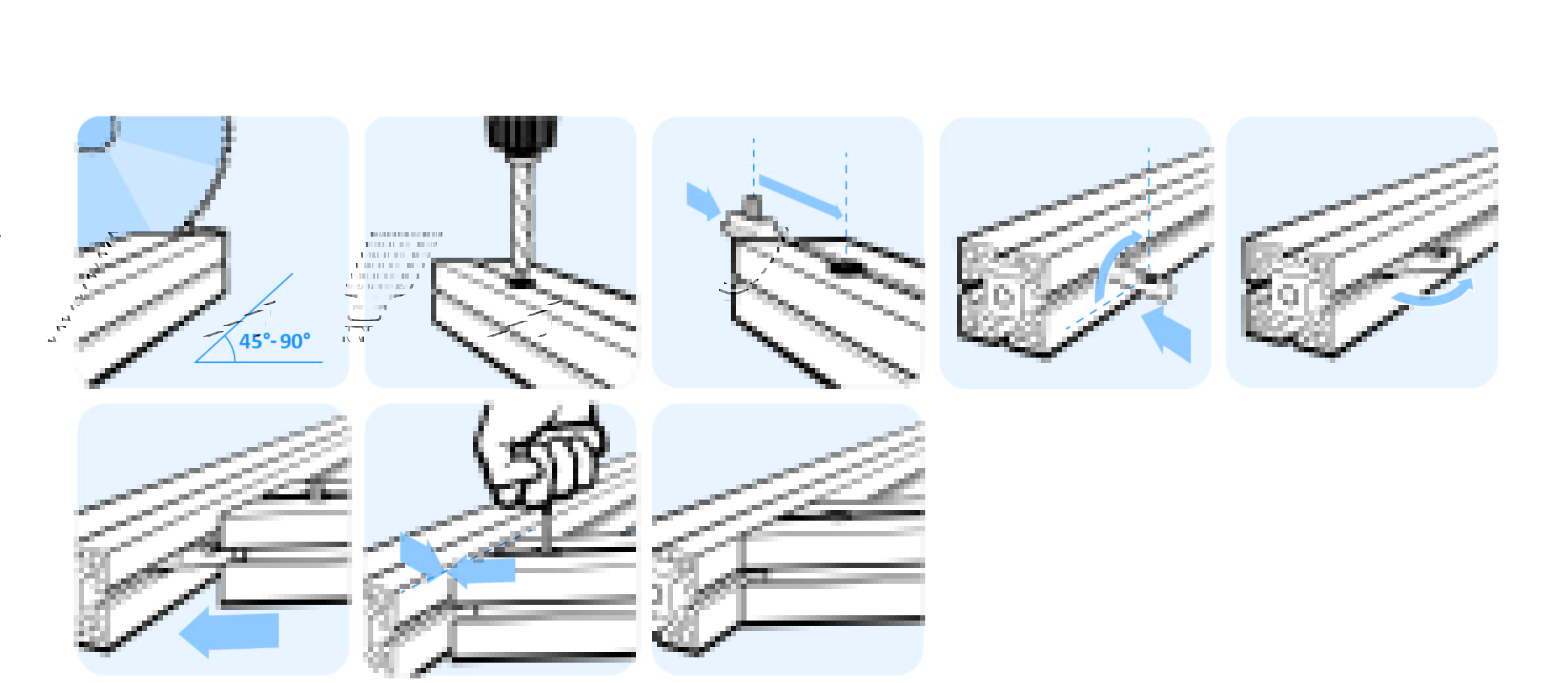 45°- 90°