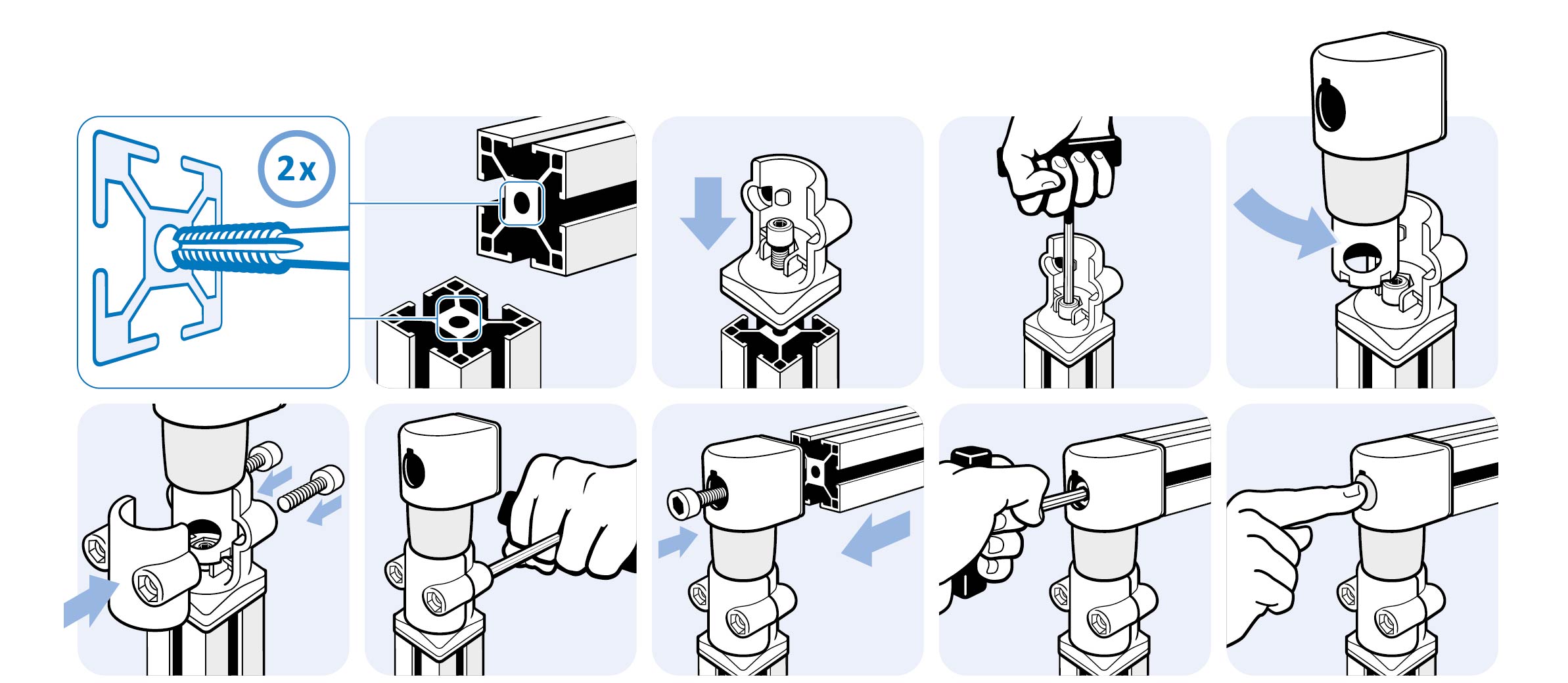 2x