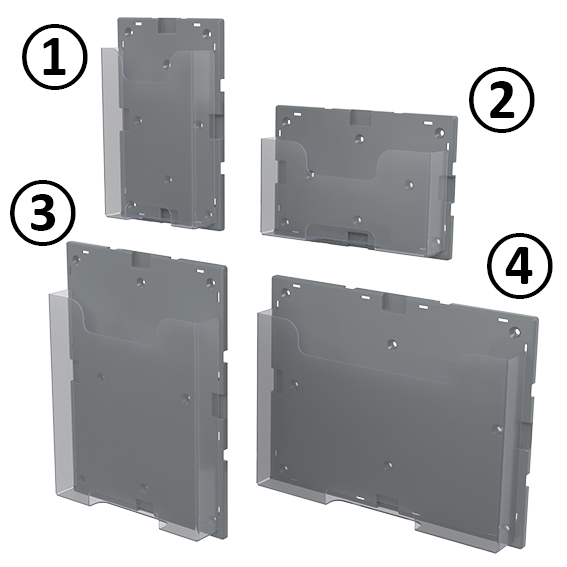 ①
②
③
④