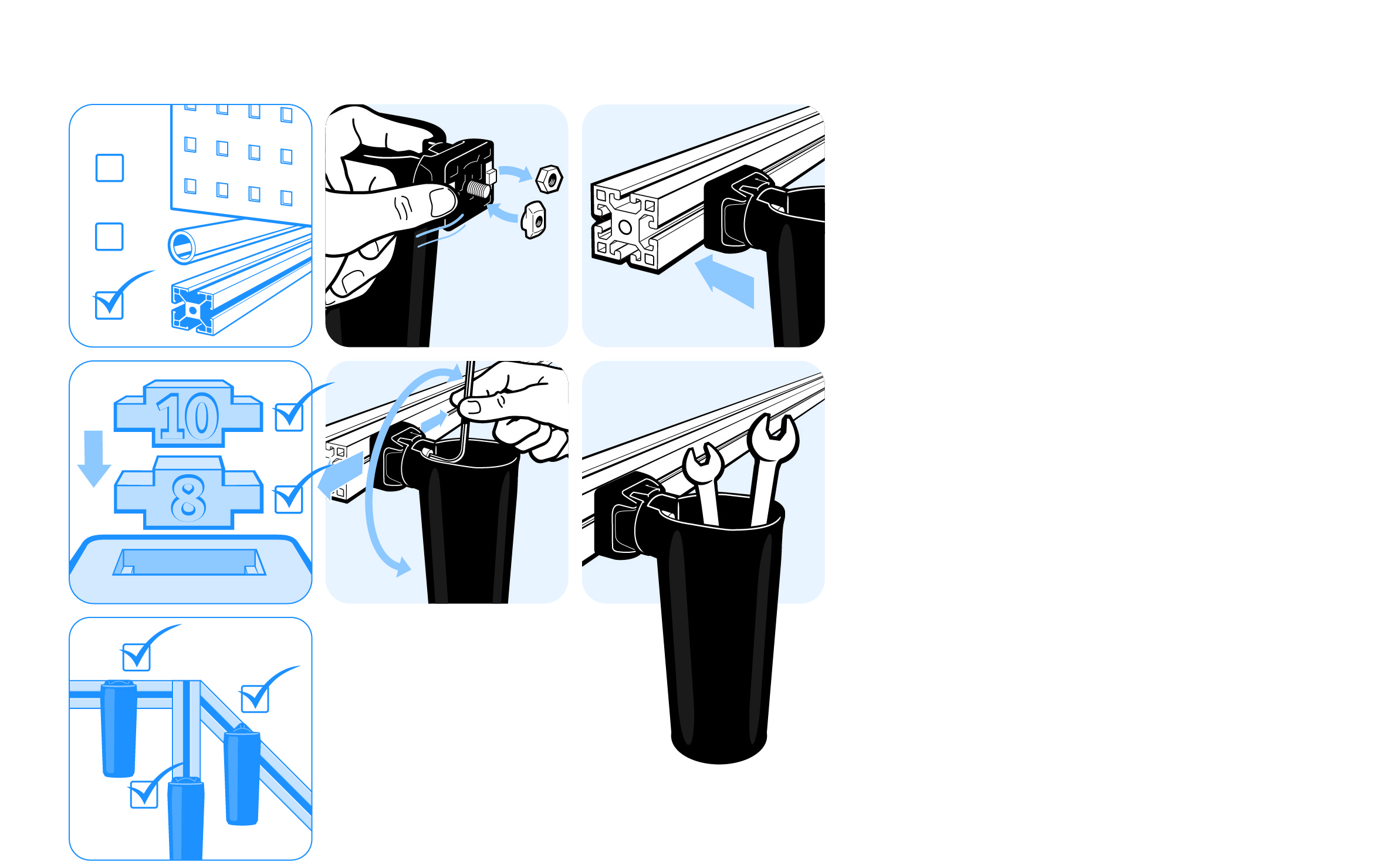 10

8