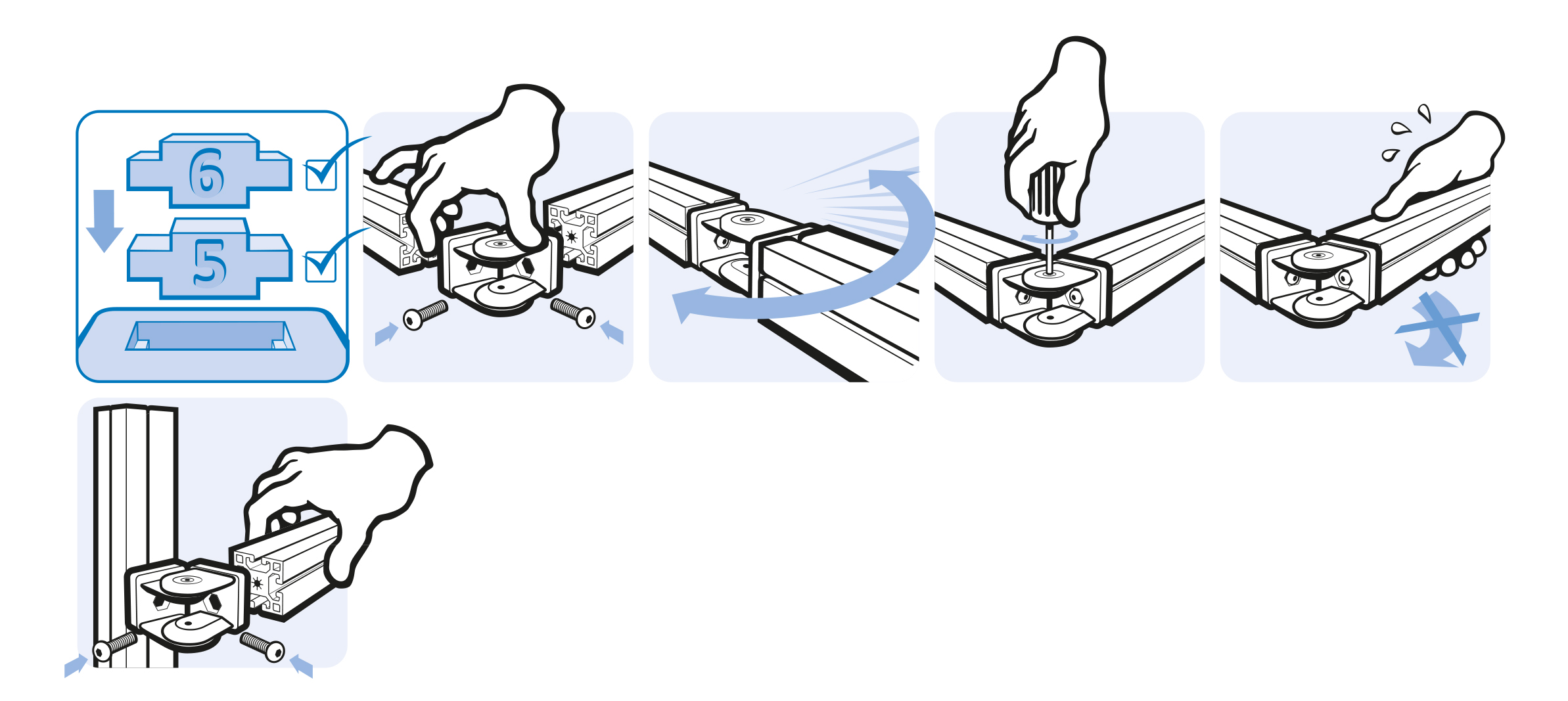 6
5