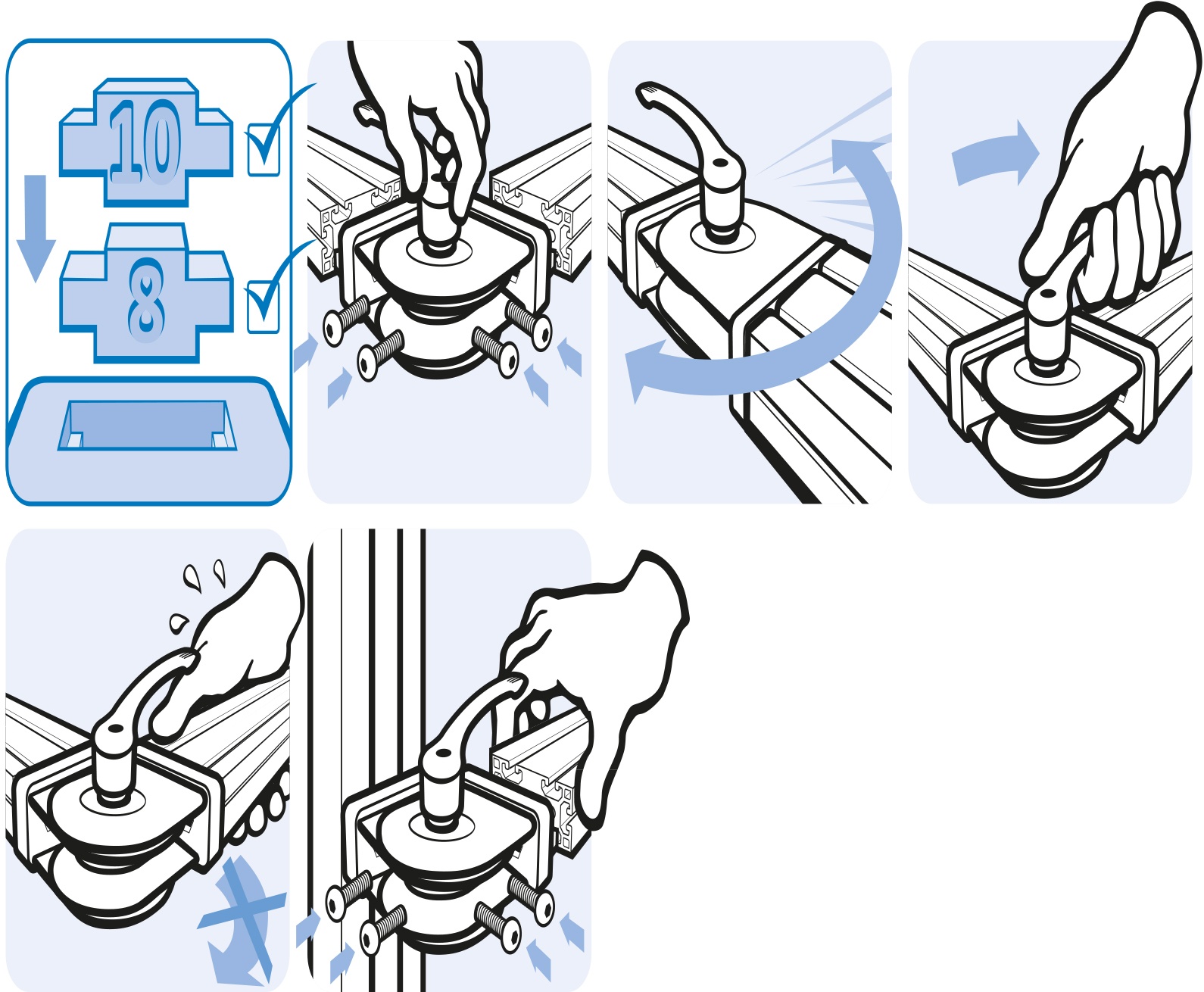 10

8