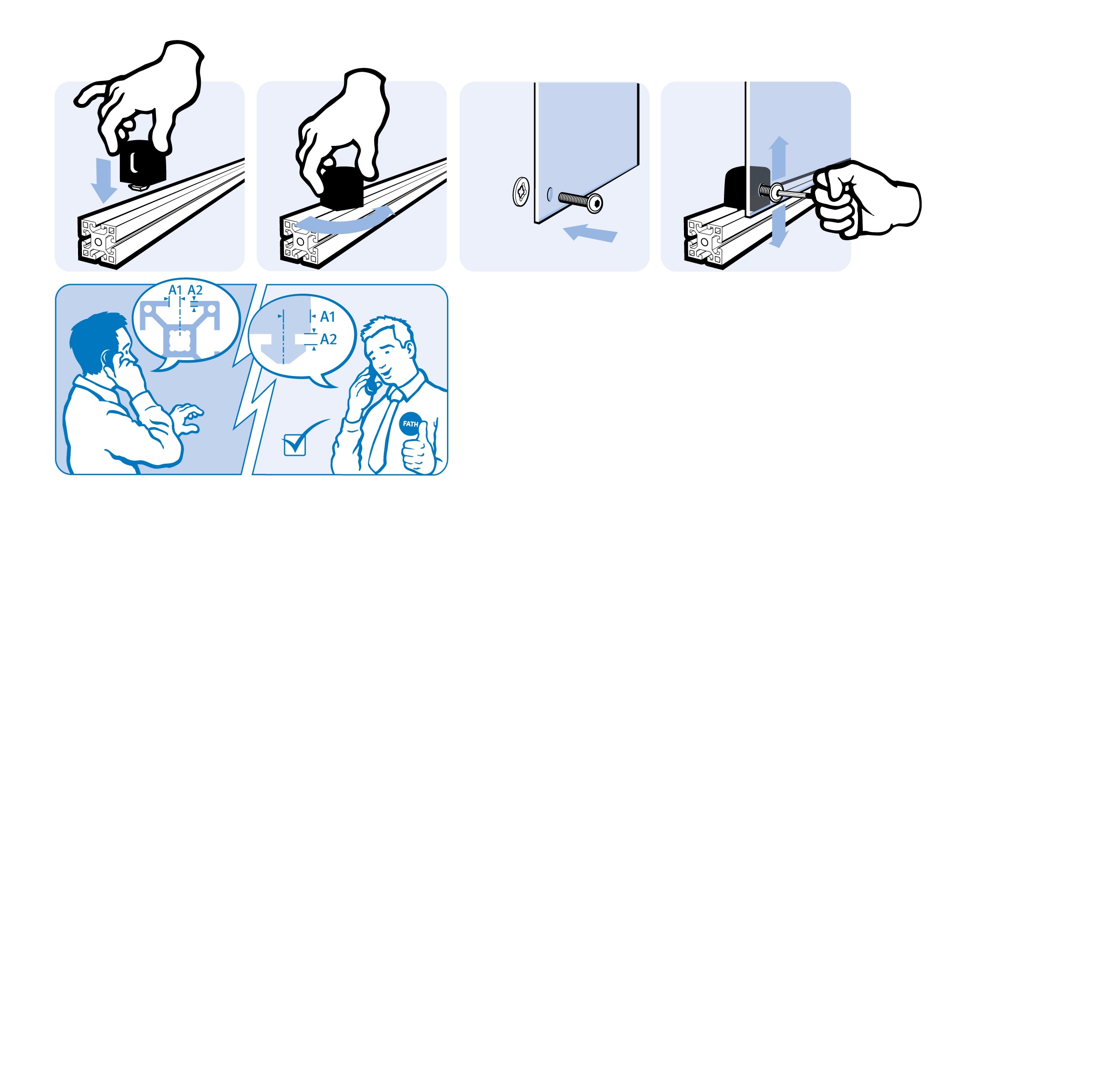 A1 A2

A1

A2

FATH