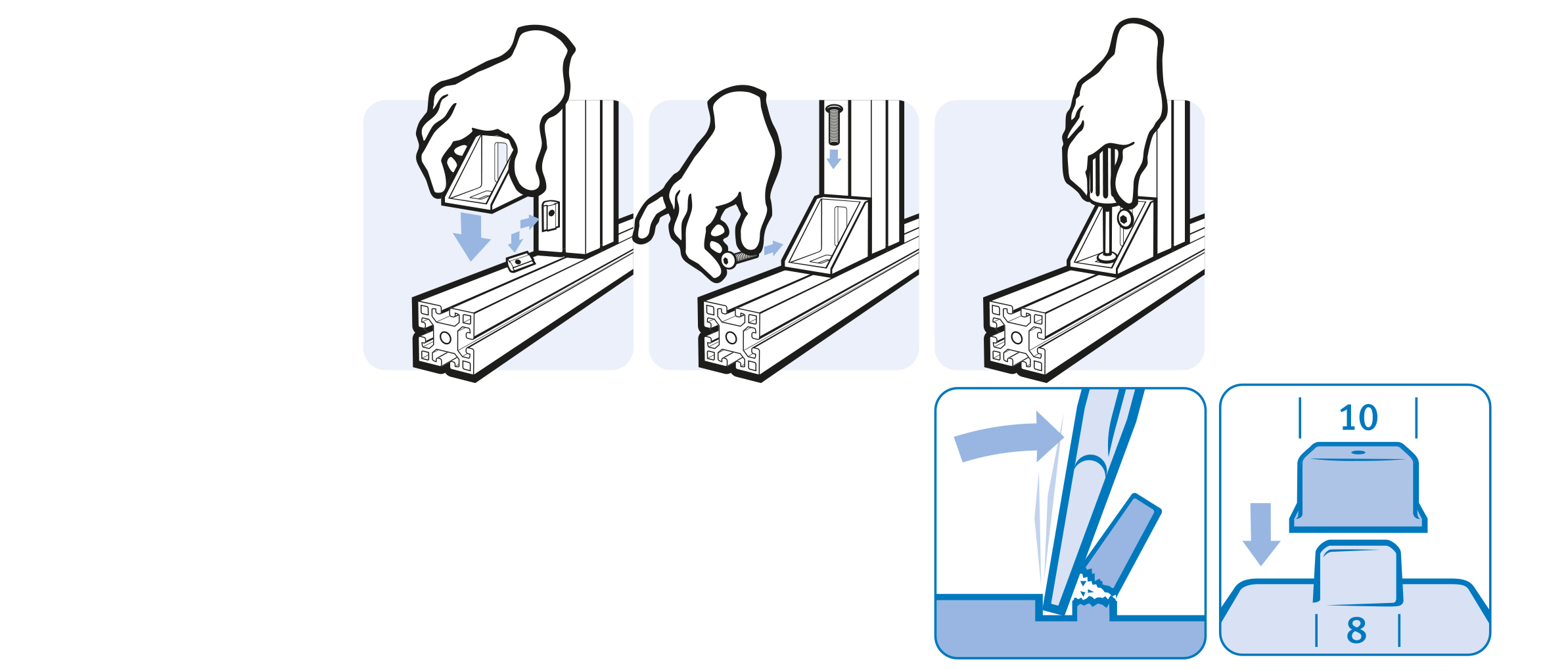 10

8