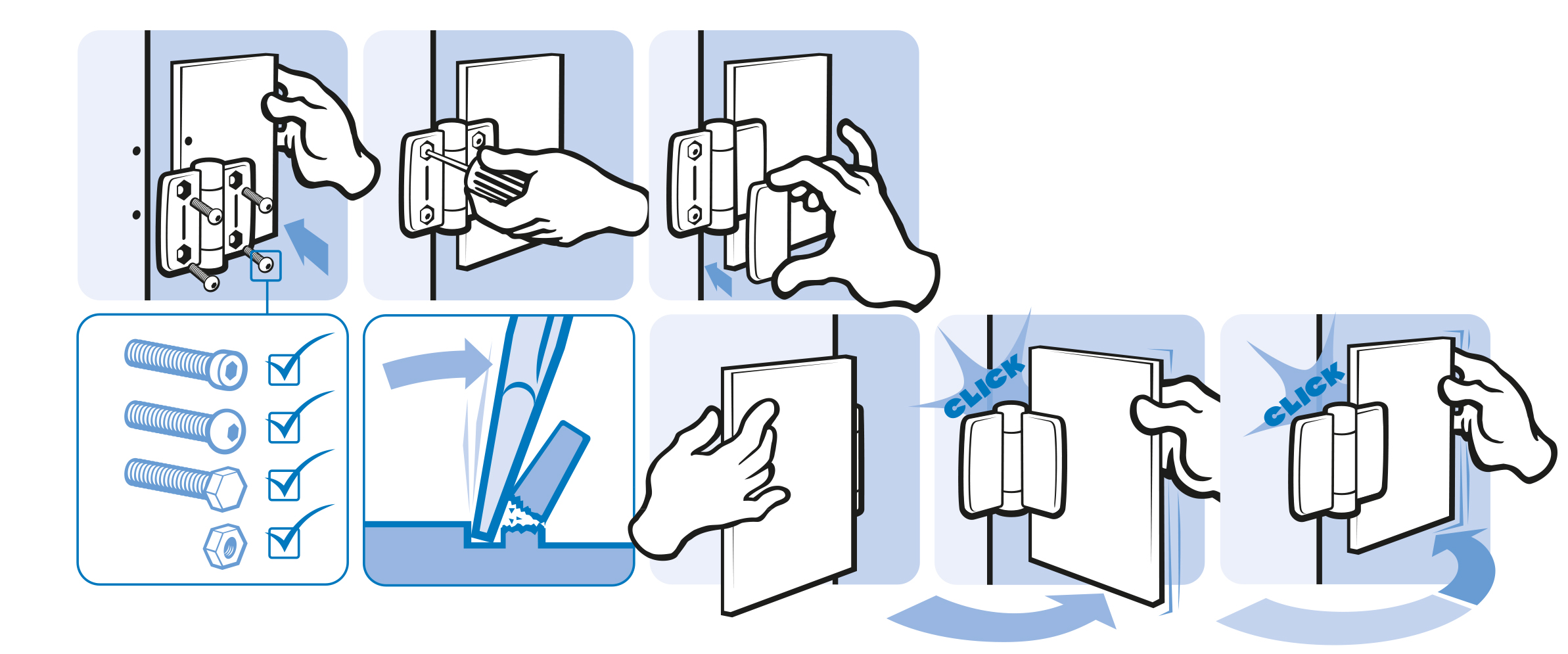 CLICK

CLICK