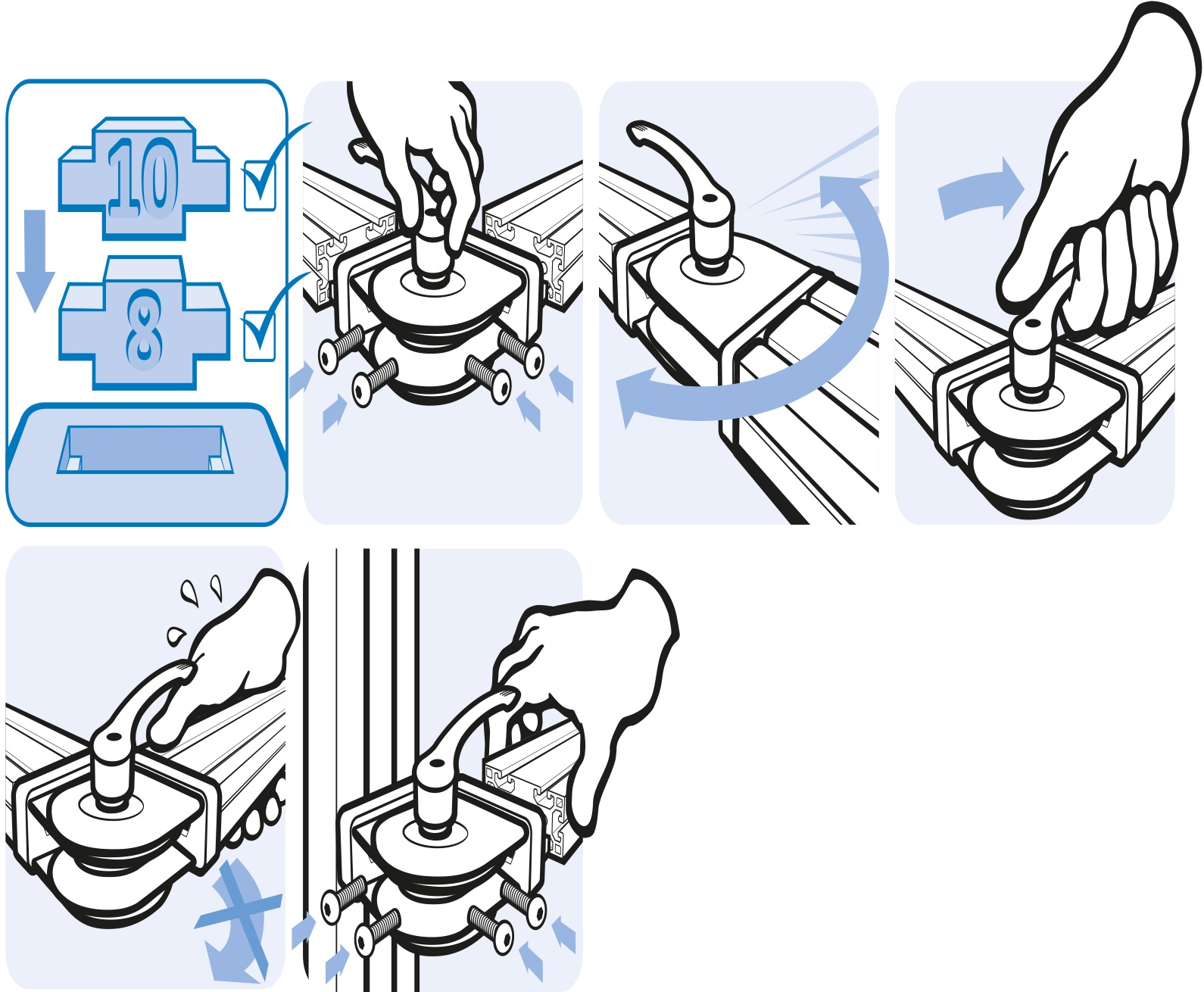 10

8