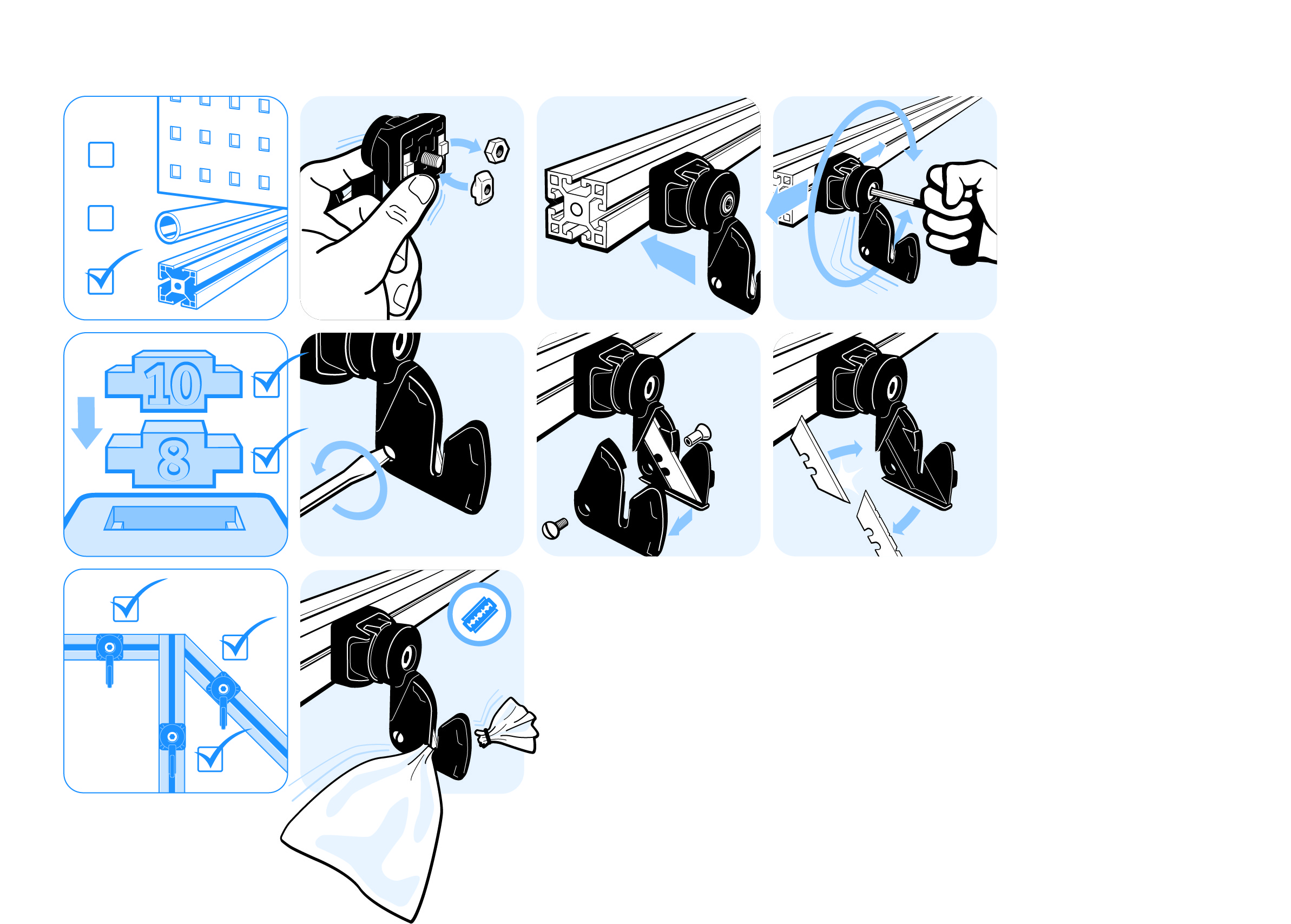 10

8