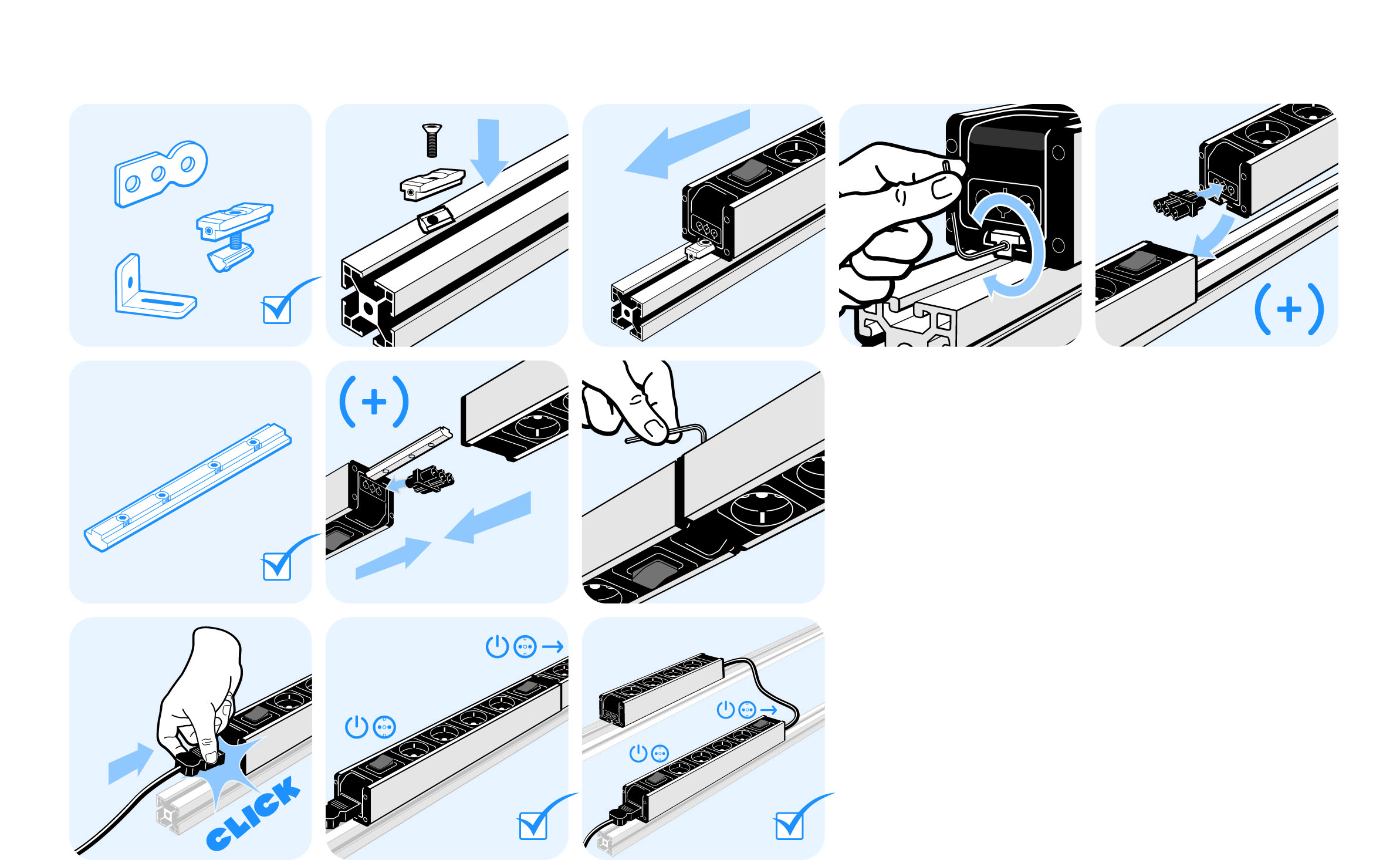 (+)

(+)

CLICK