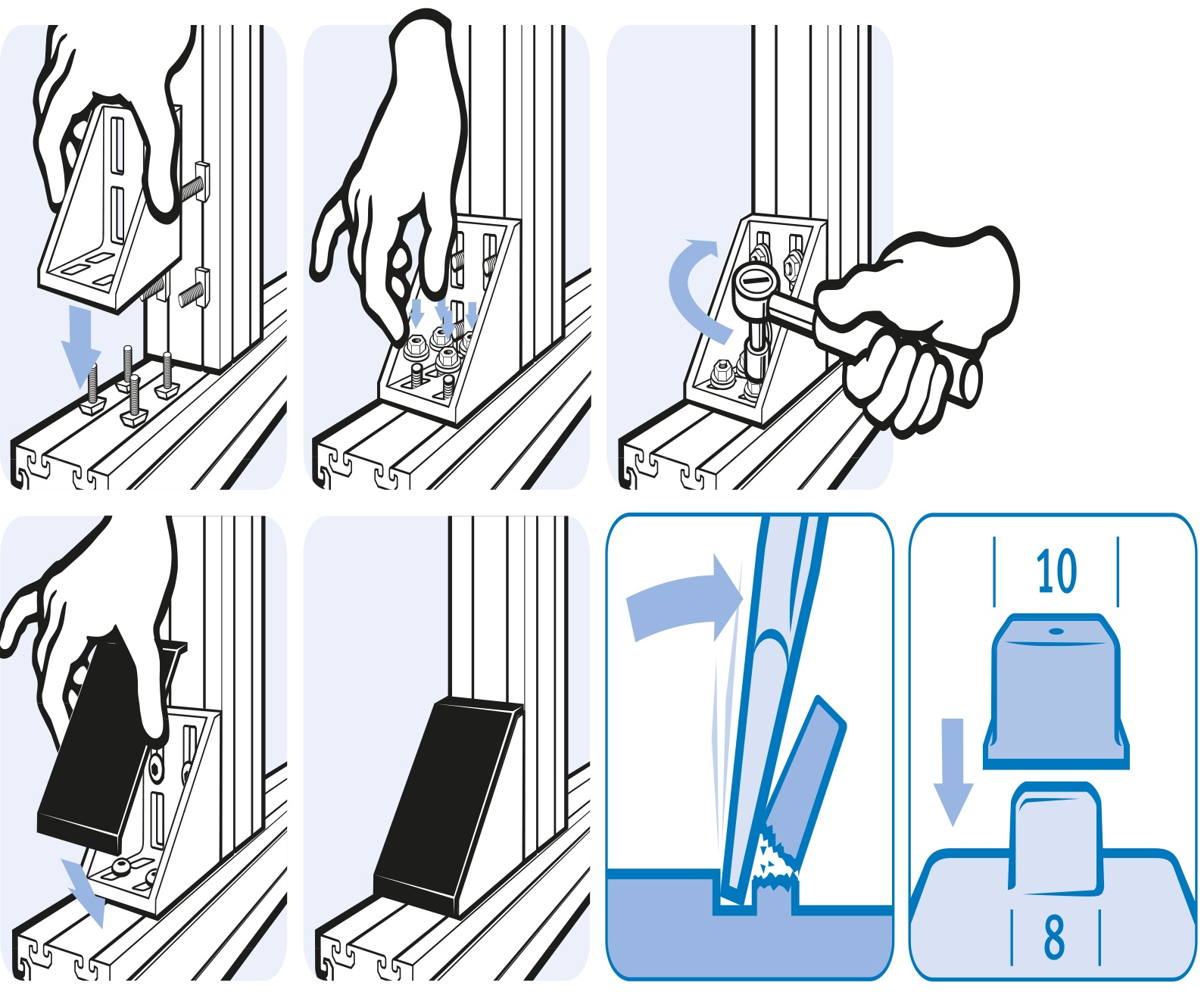 10

8