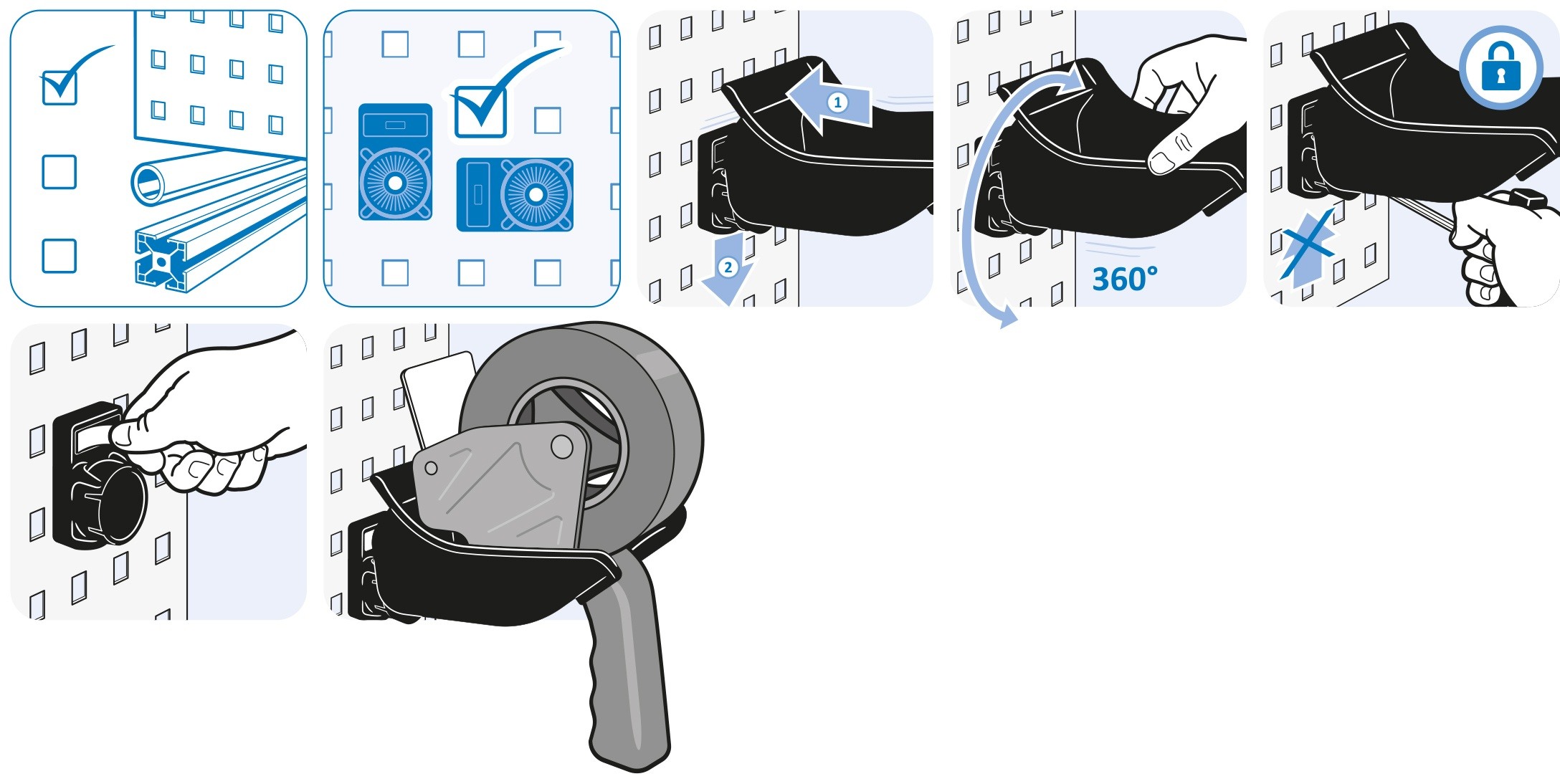 1

2

360°