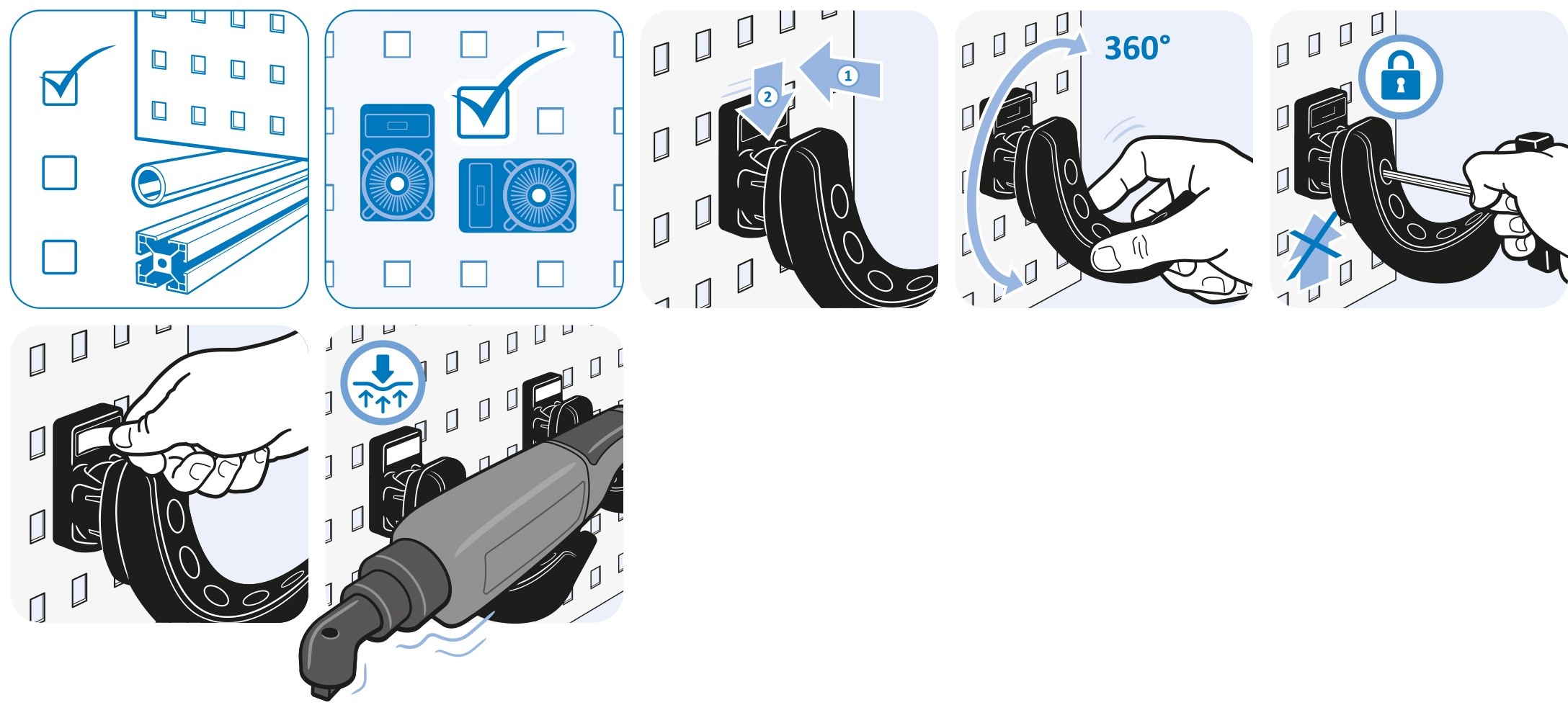 2
1
360°