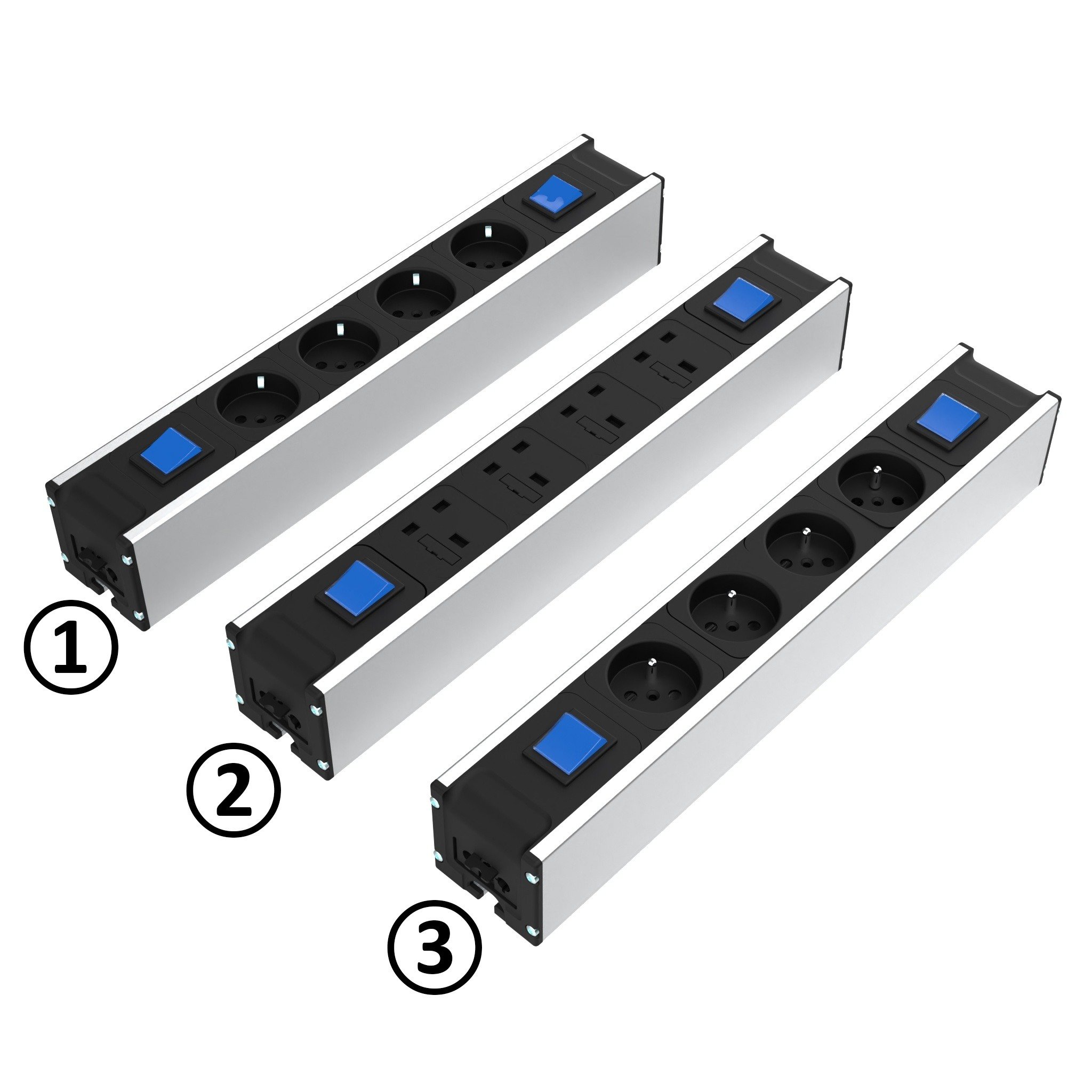 ①

②

③