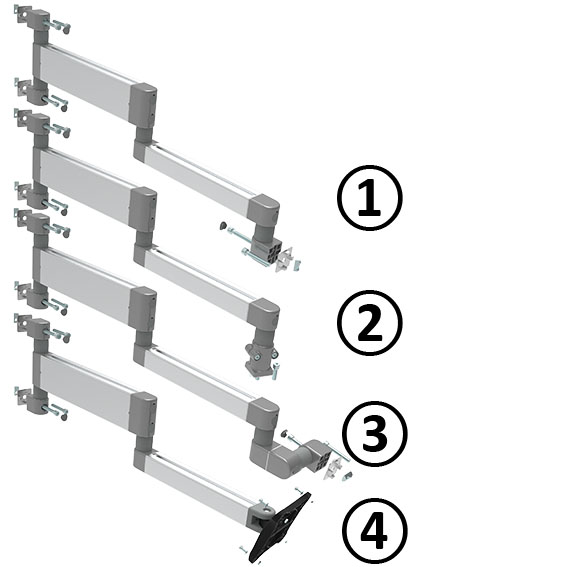 ①
②
③
④