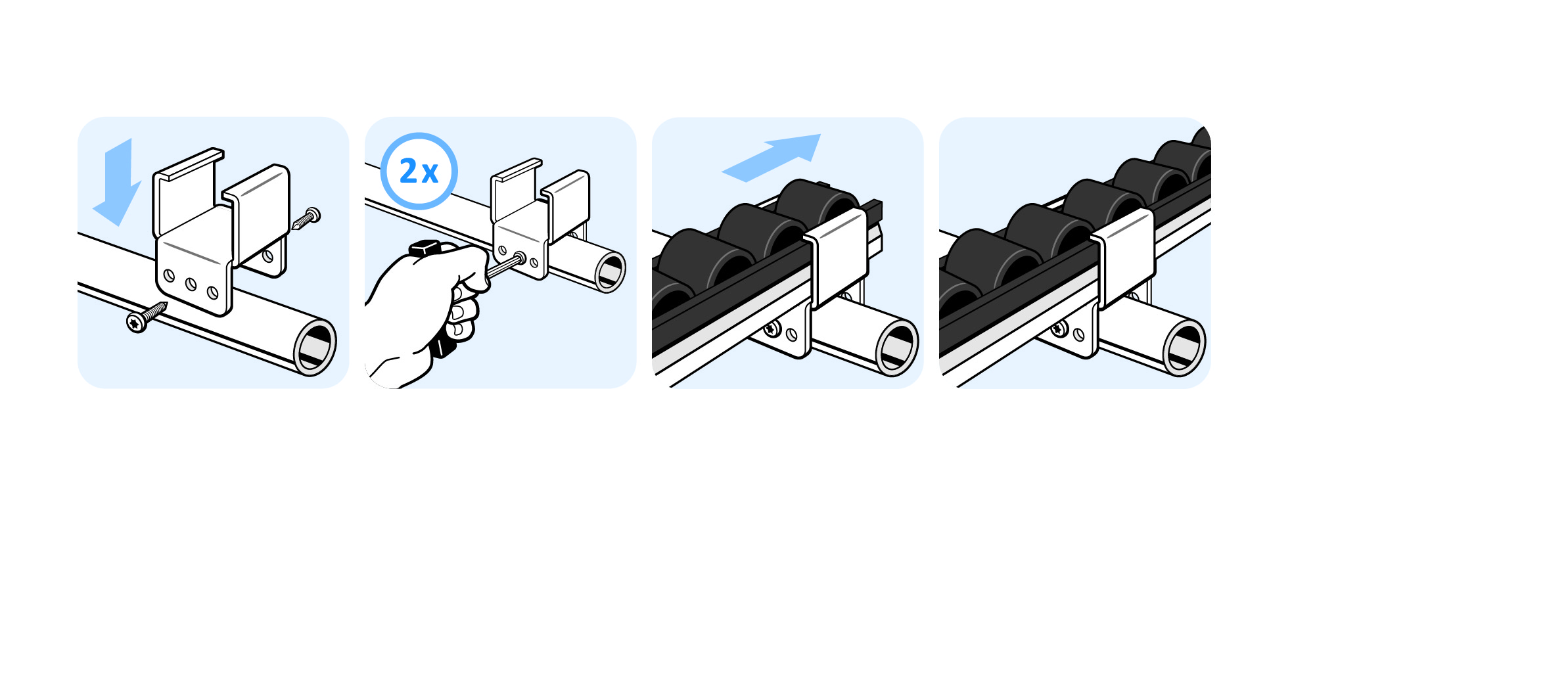 2x