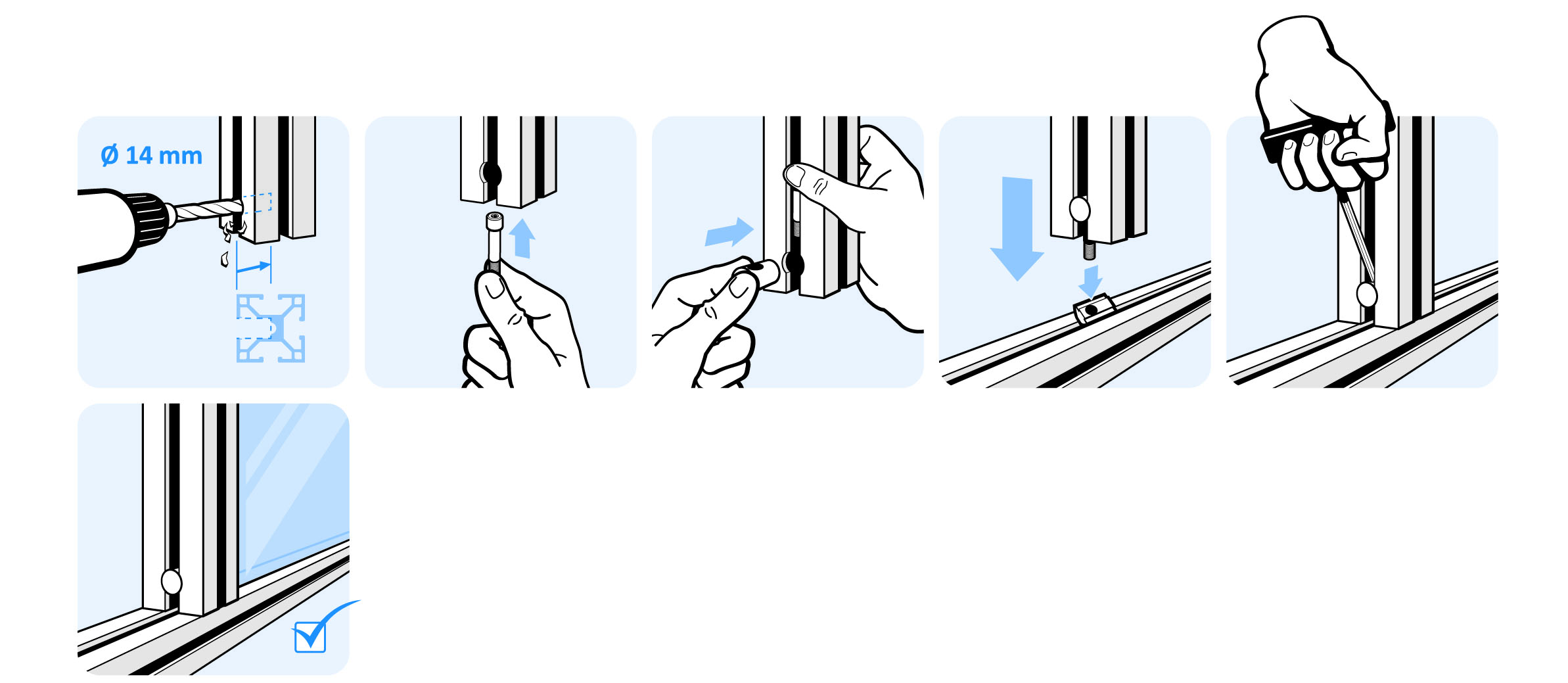 Ø 14 mm