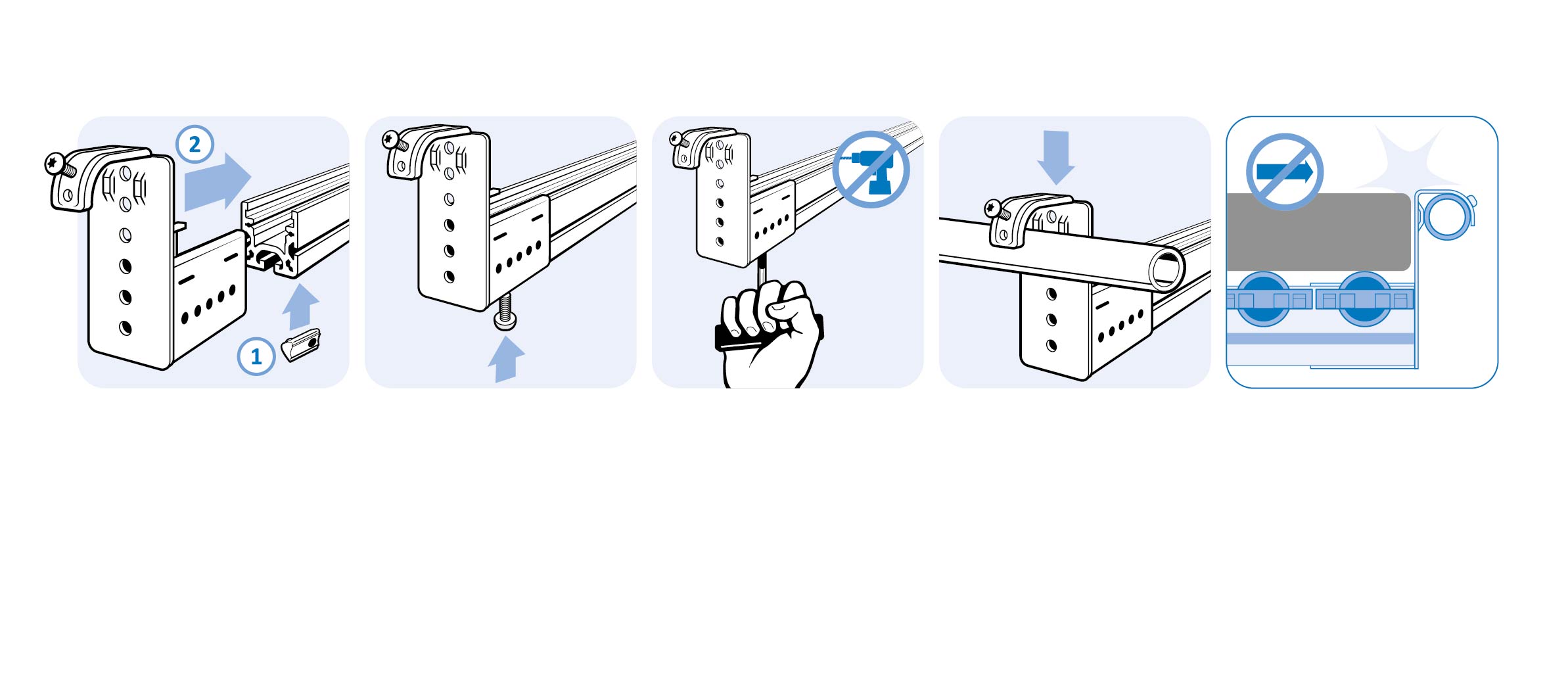 2

1