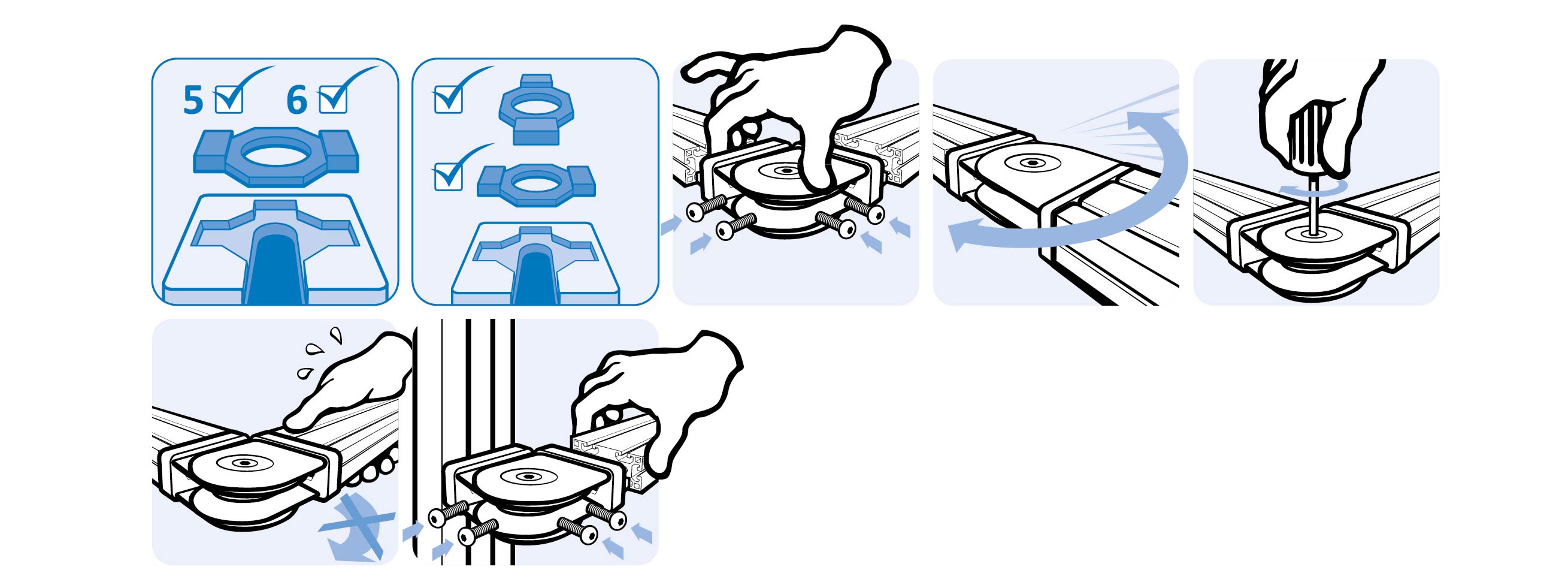 5 6