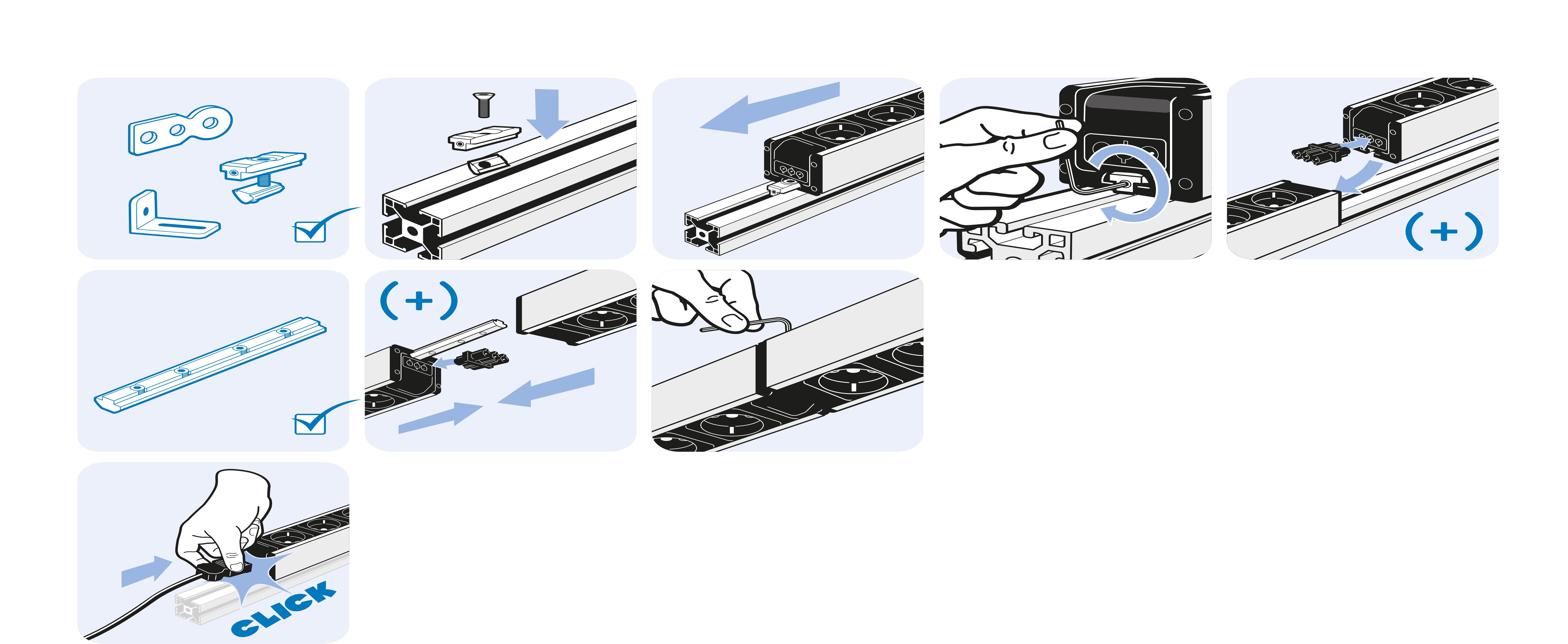 (+)

(+)

CLICK