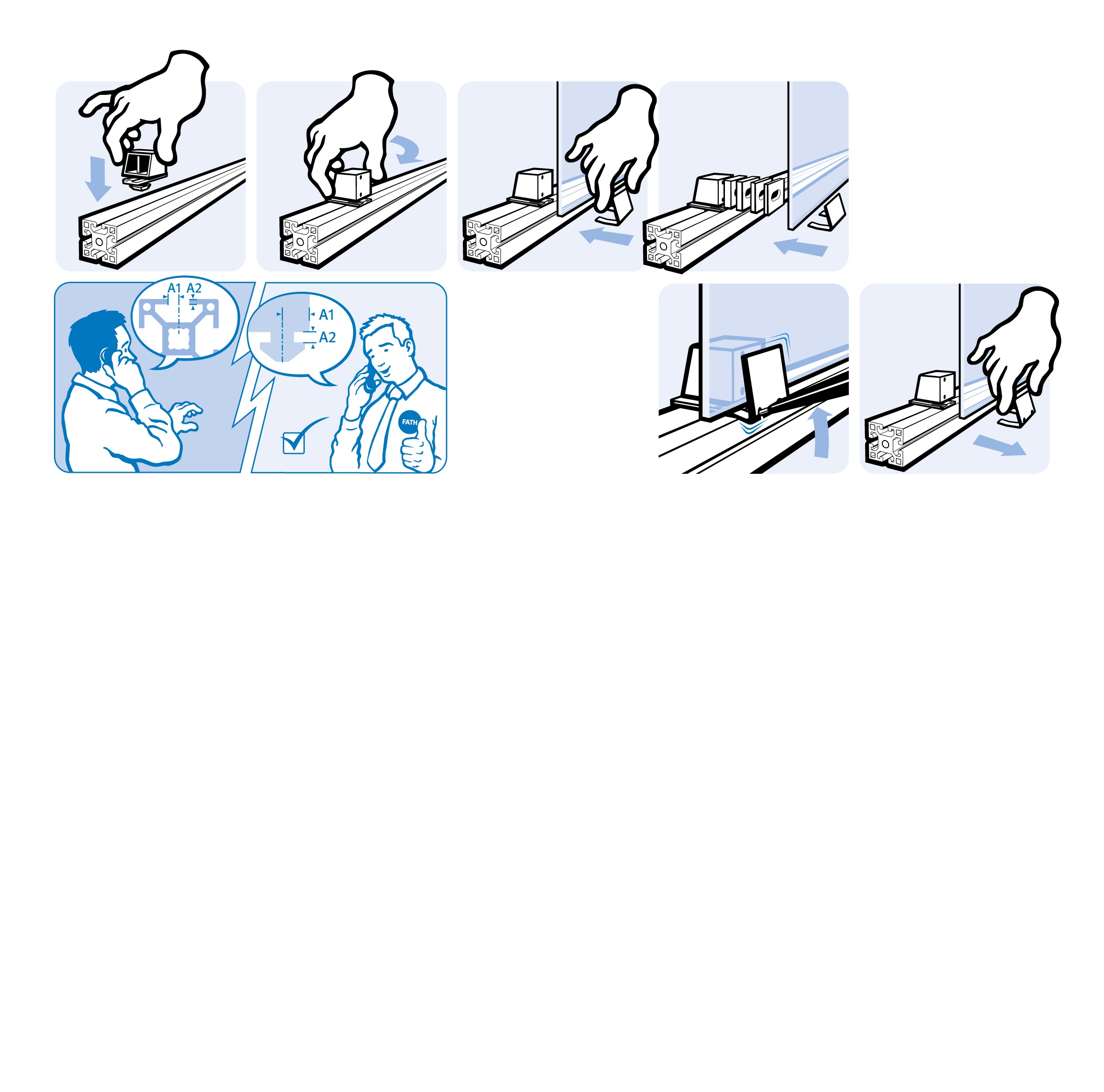 A1 A2

A1

A2

FATH