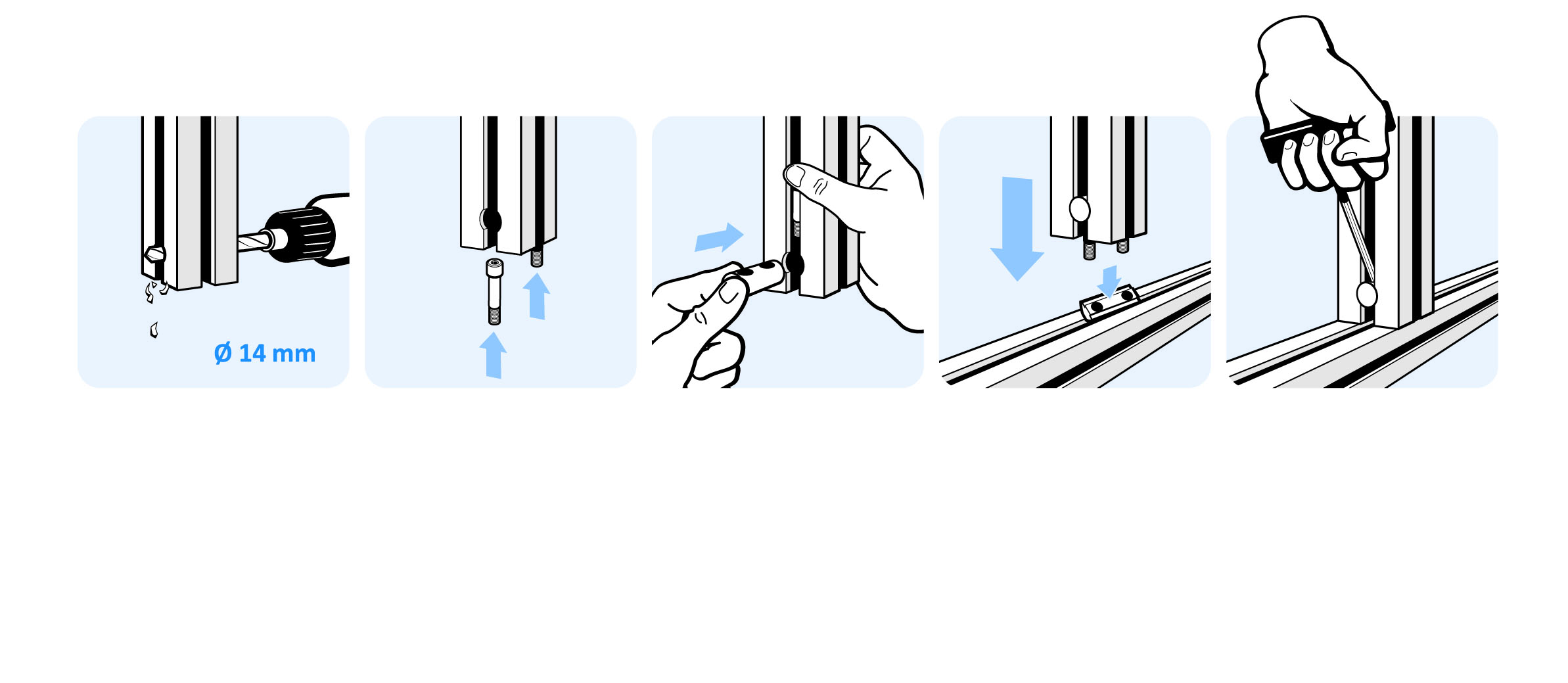 Ø 14 mm