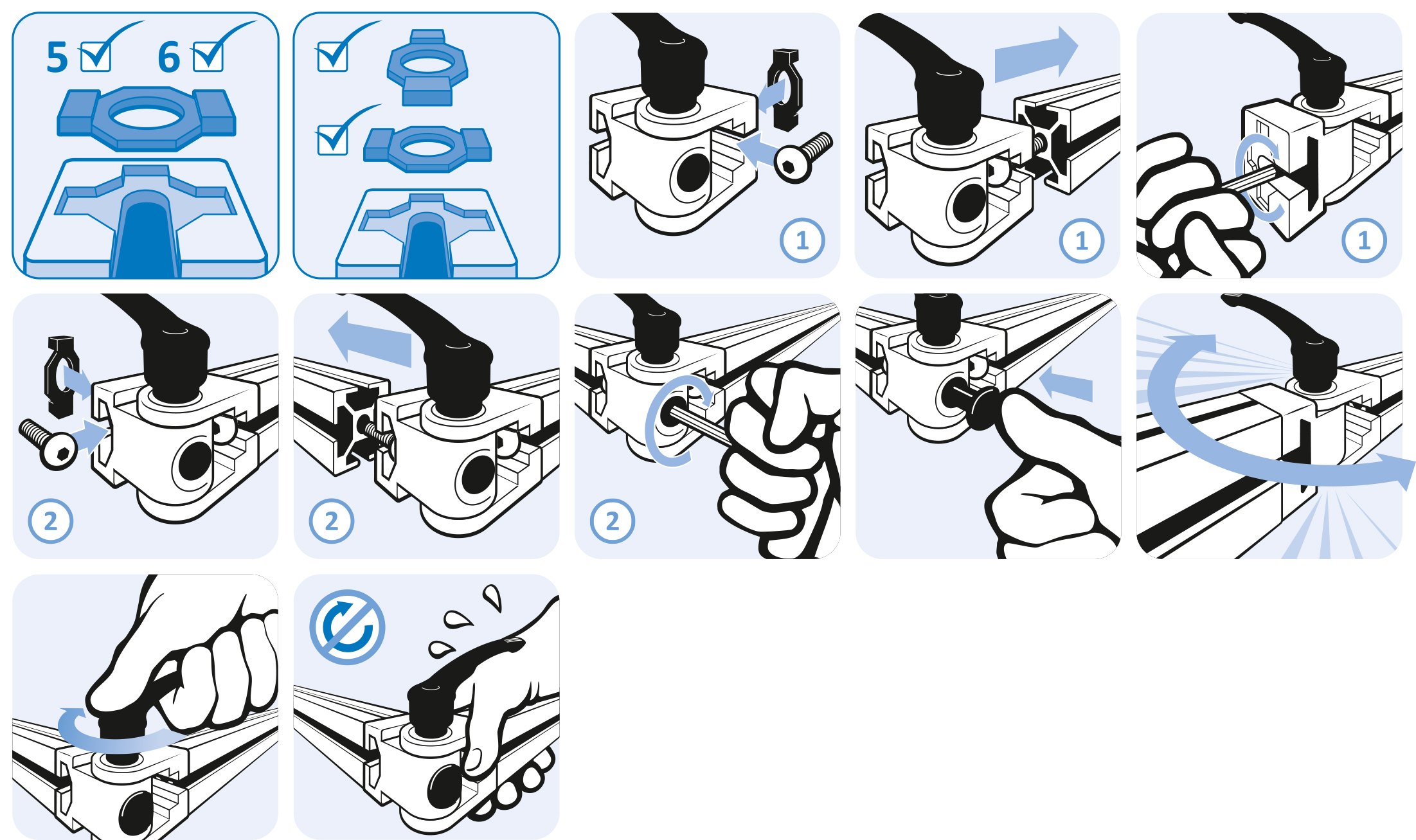 5 6

1

1

1

2

2

2