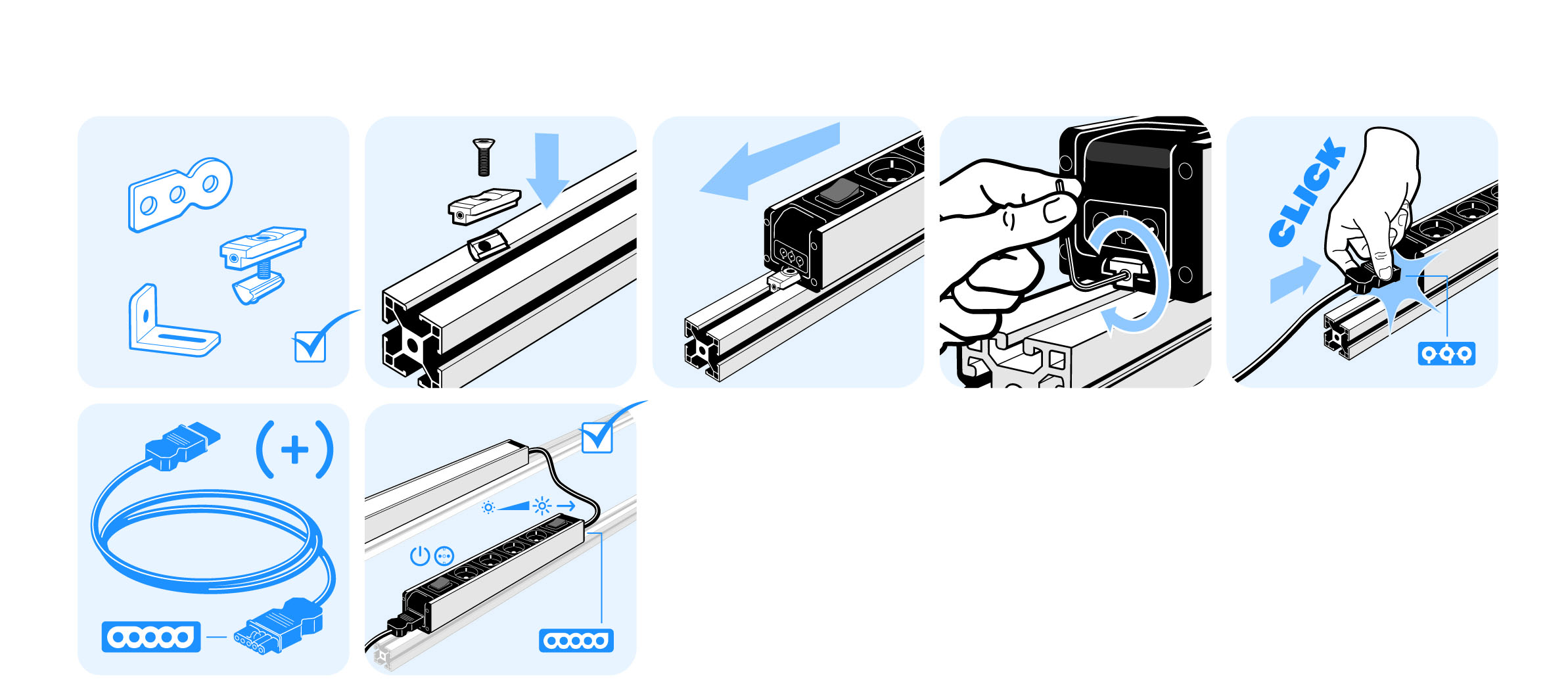 CLICK

(+)