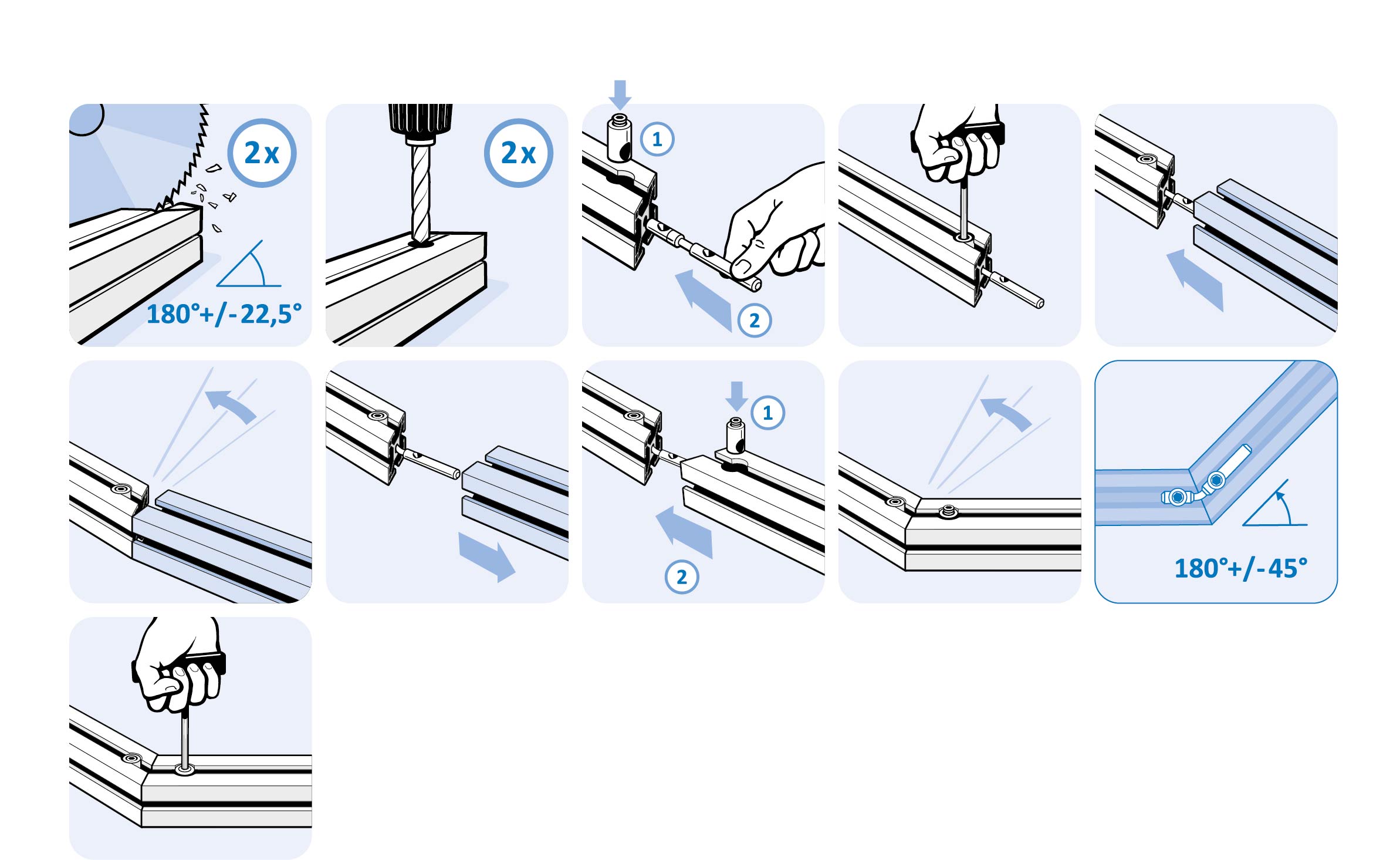 2x

180°+/-22,5°

2x

1

2

1

2

180°+/-45°