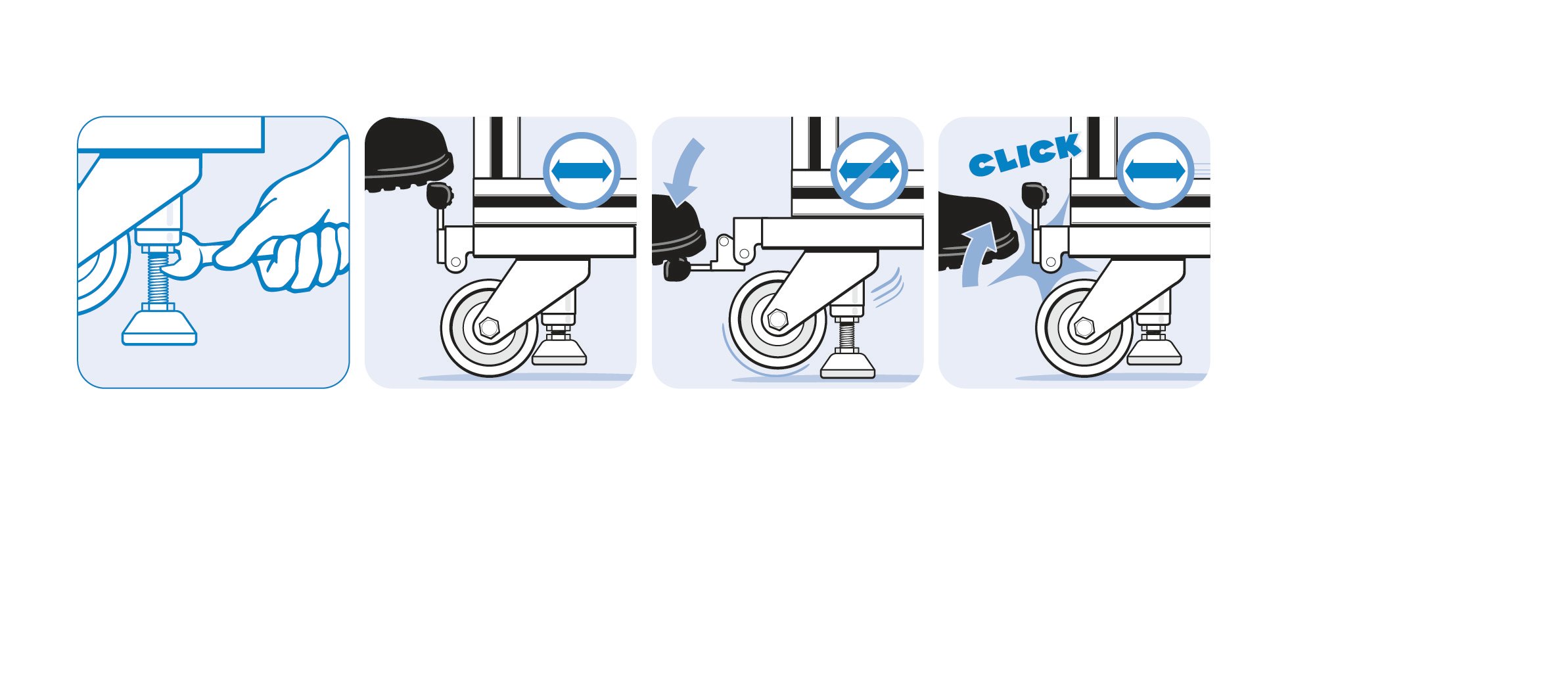 CLICK