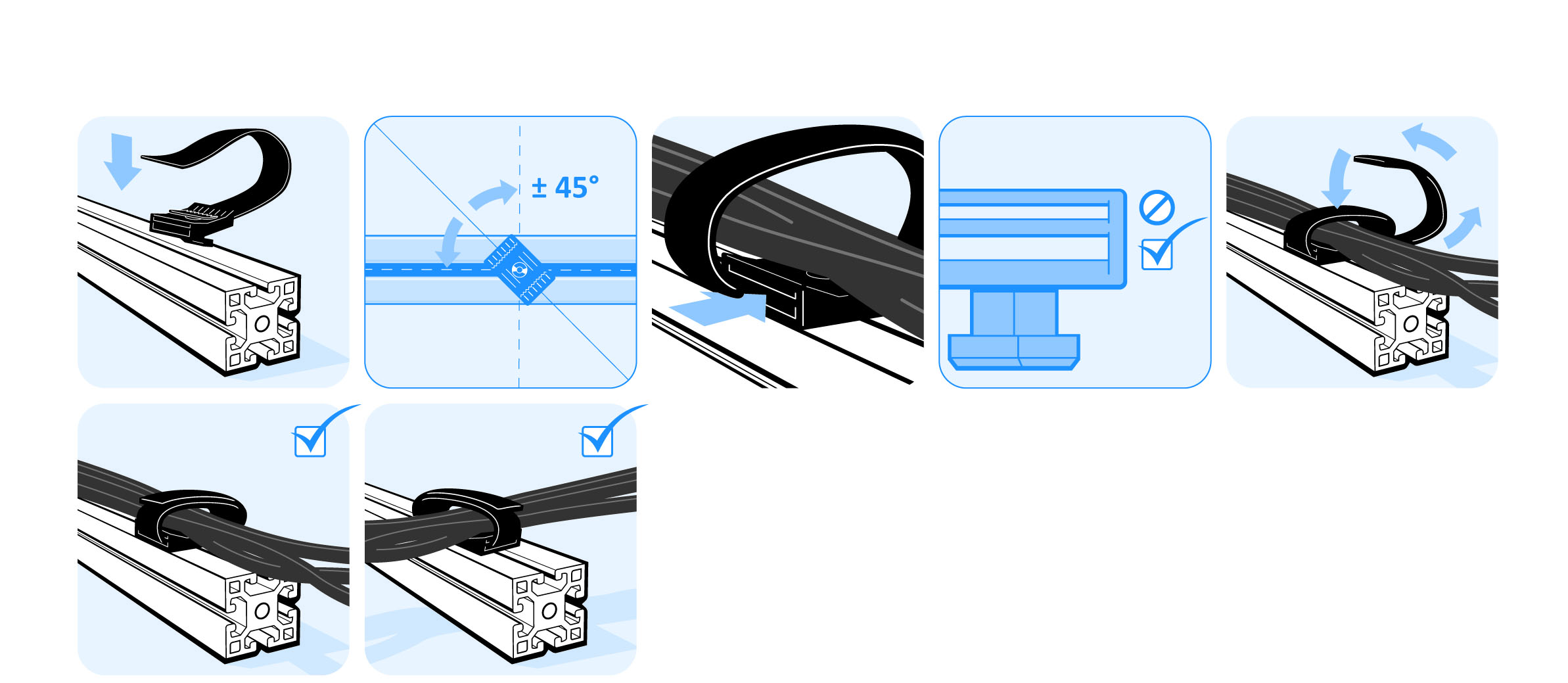 ± 45°