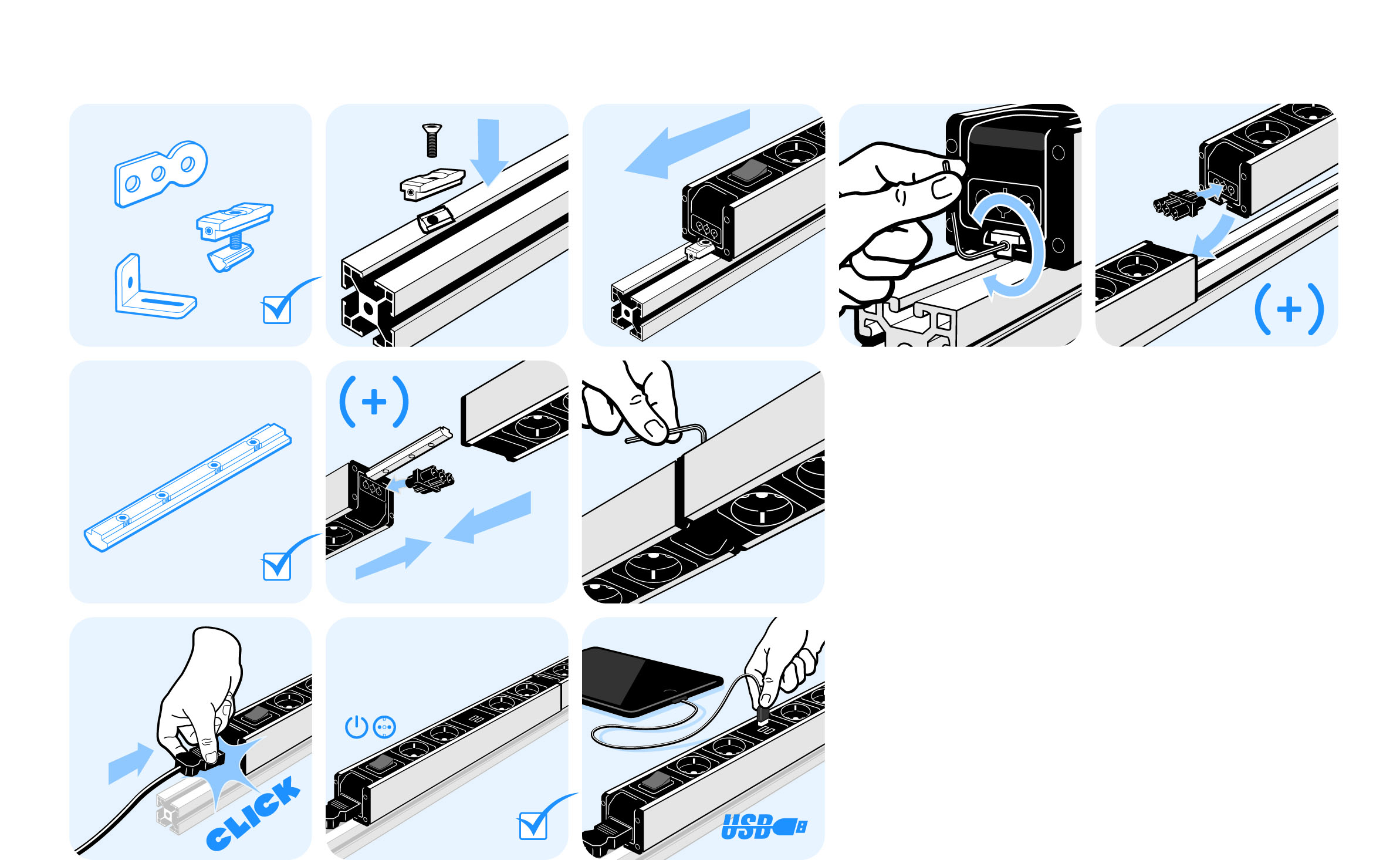 (+)

(+)

CLICK

USB