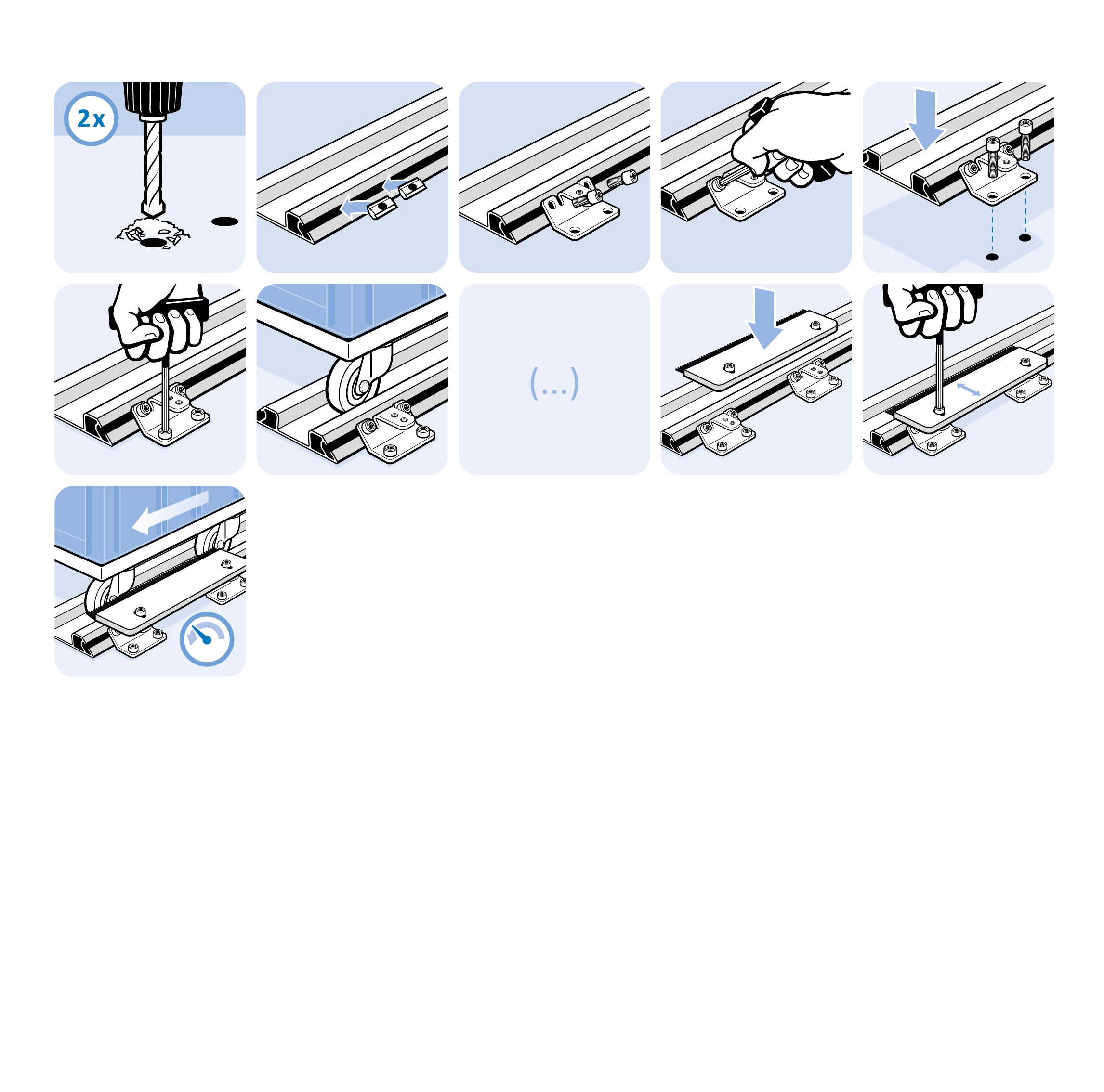 2x

(...)