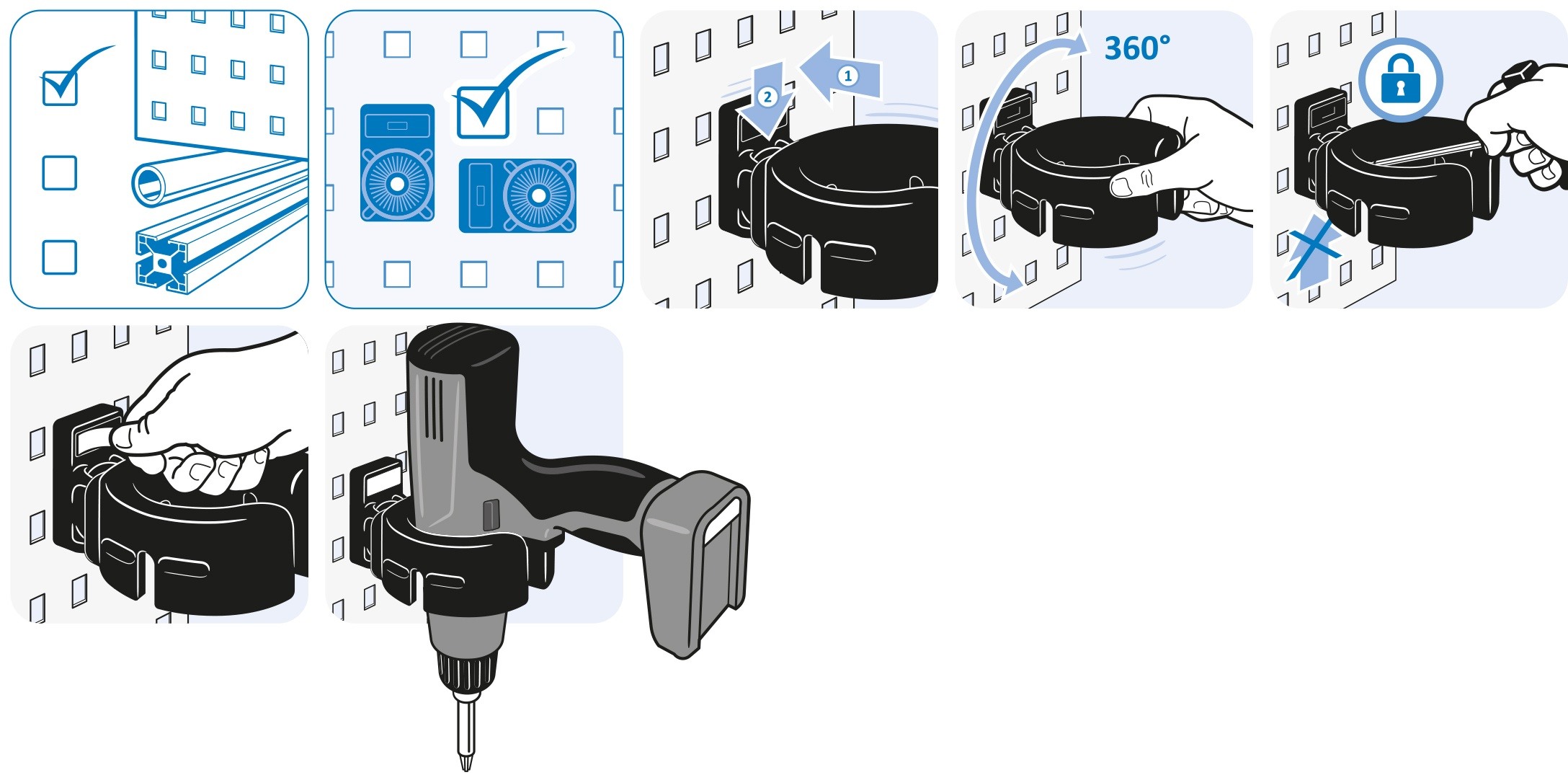 2
1
360°