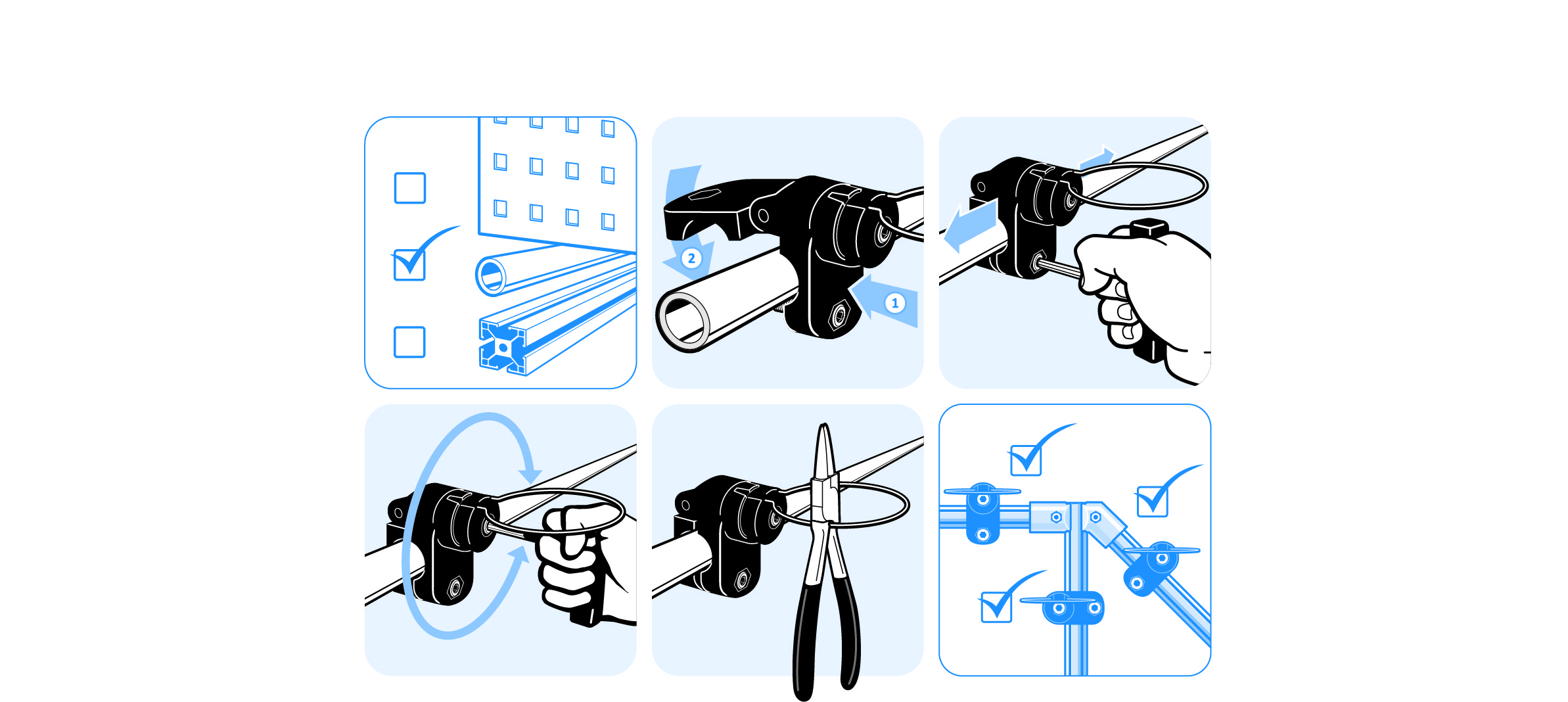 2
1