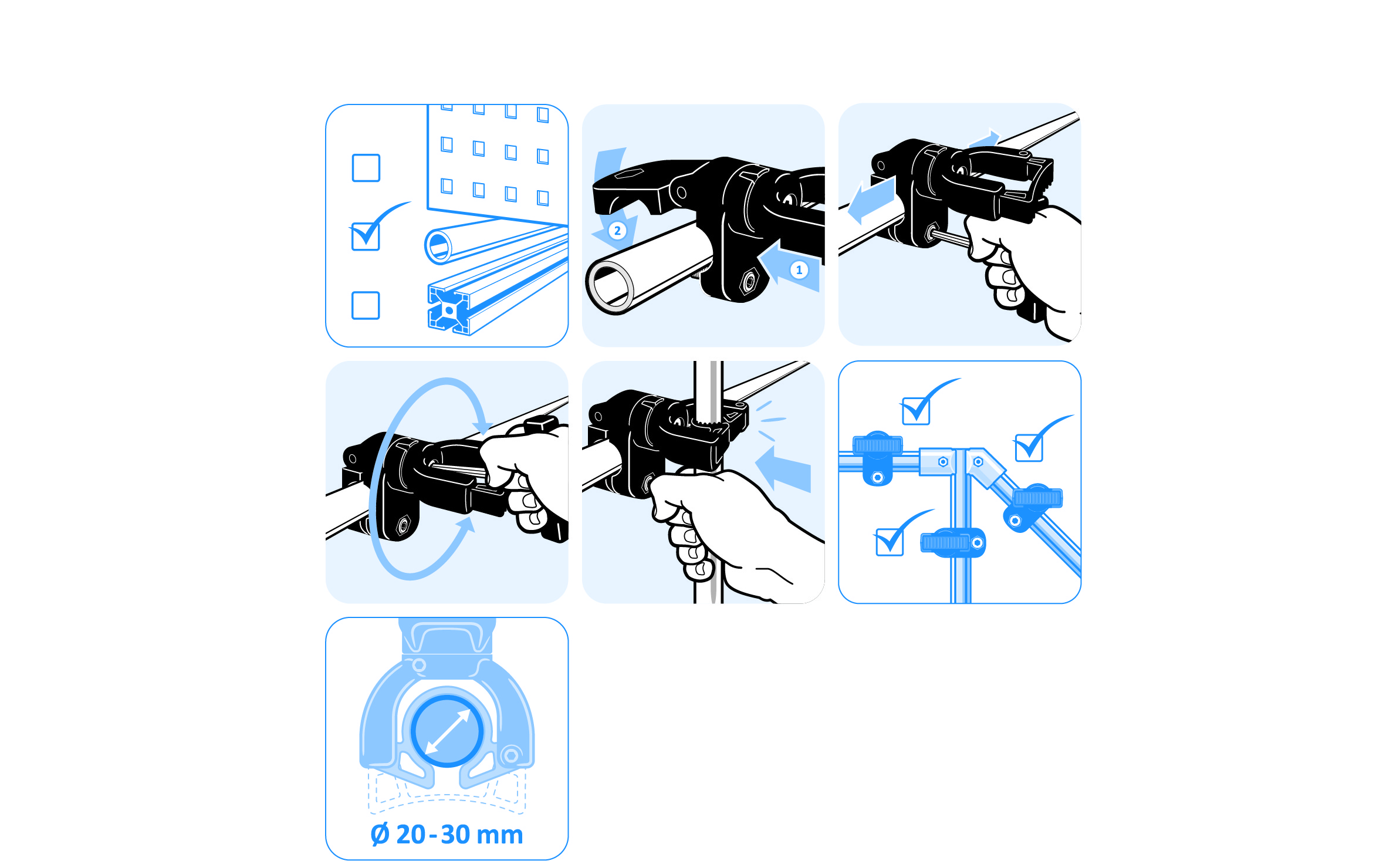 2

1

Ø 20-30 mm