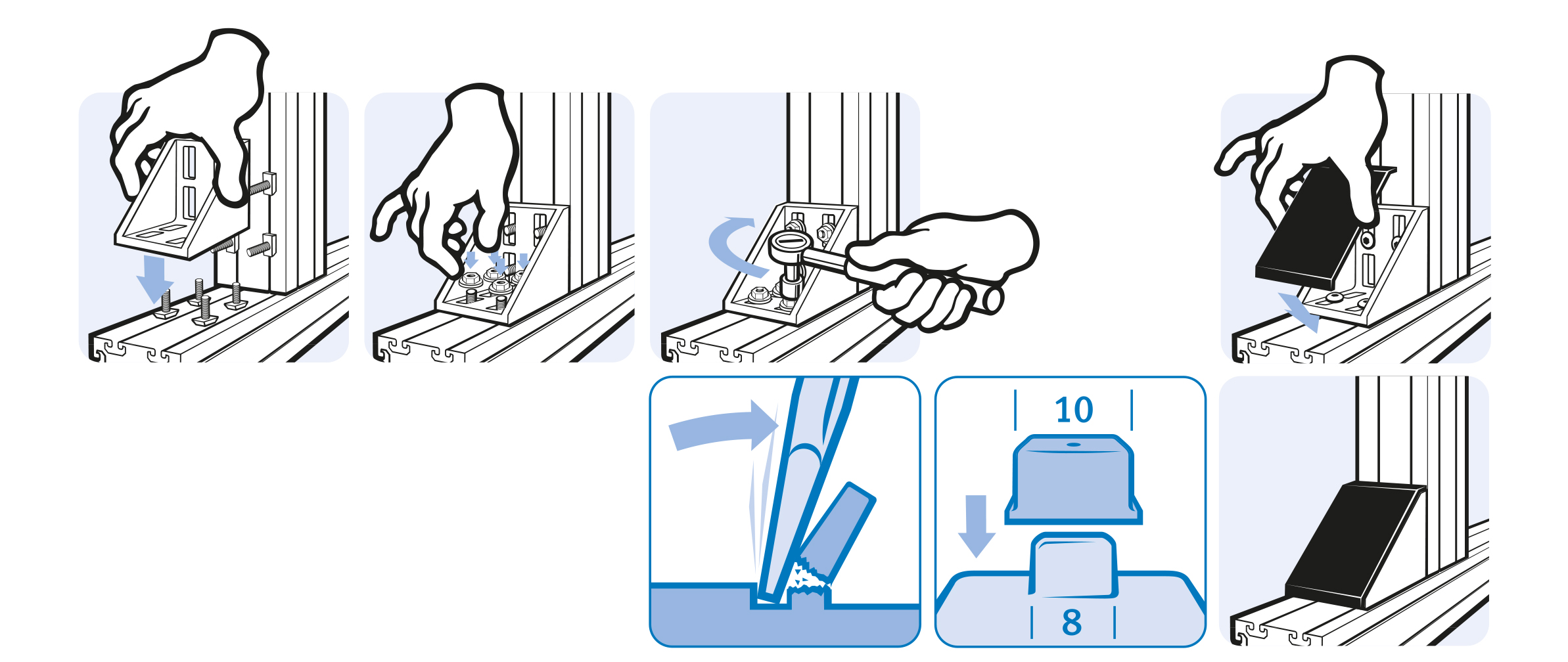 10

8