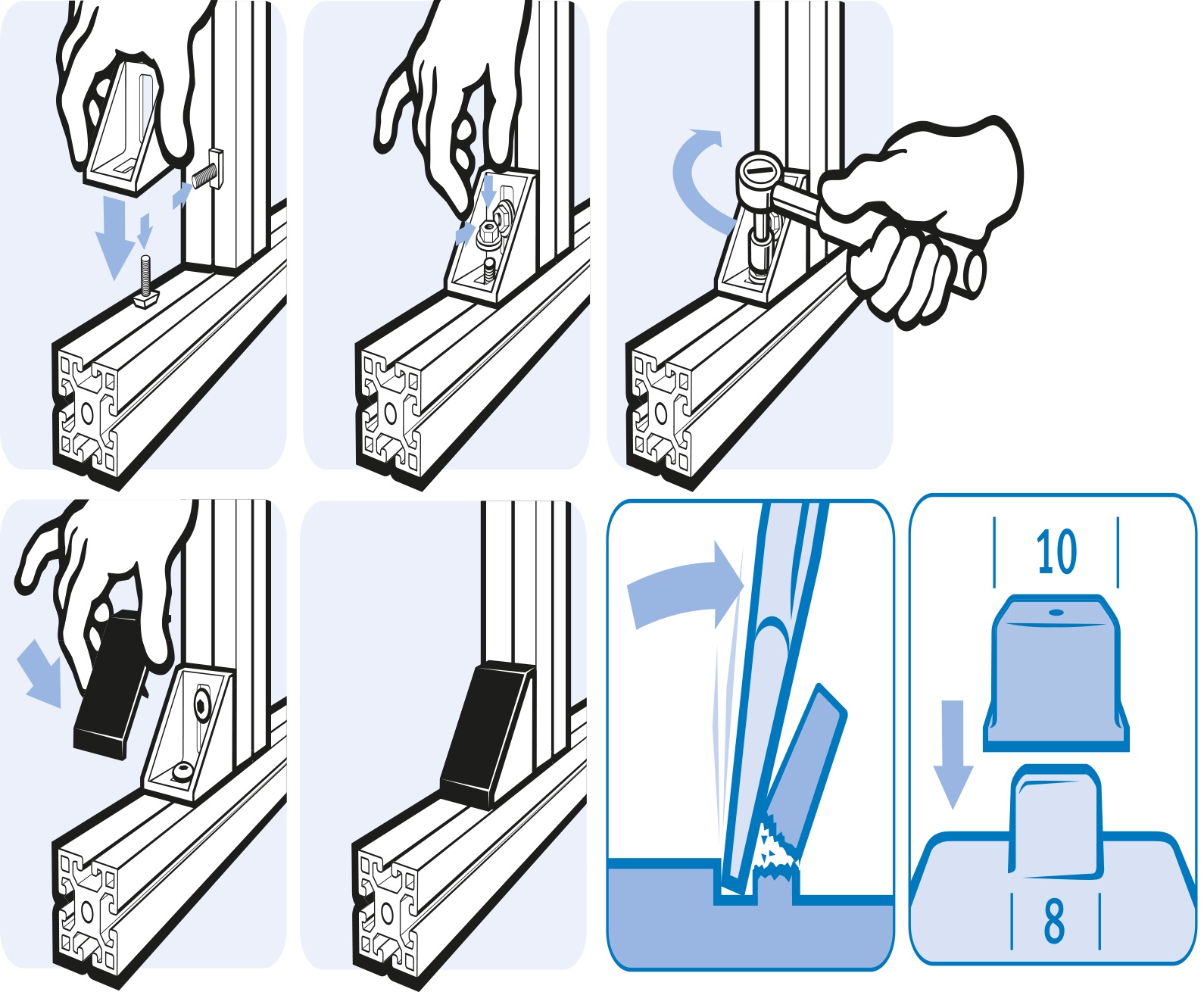 10

8