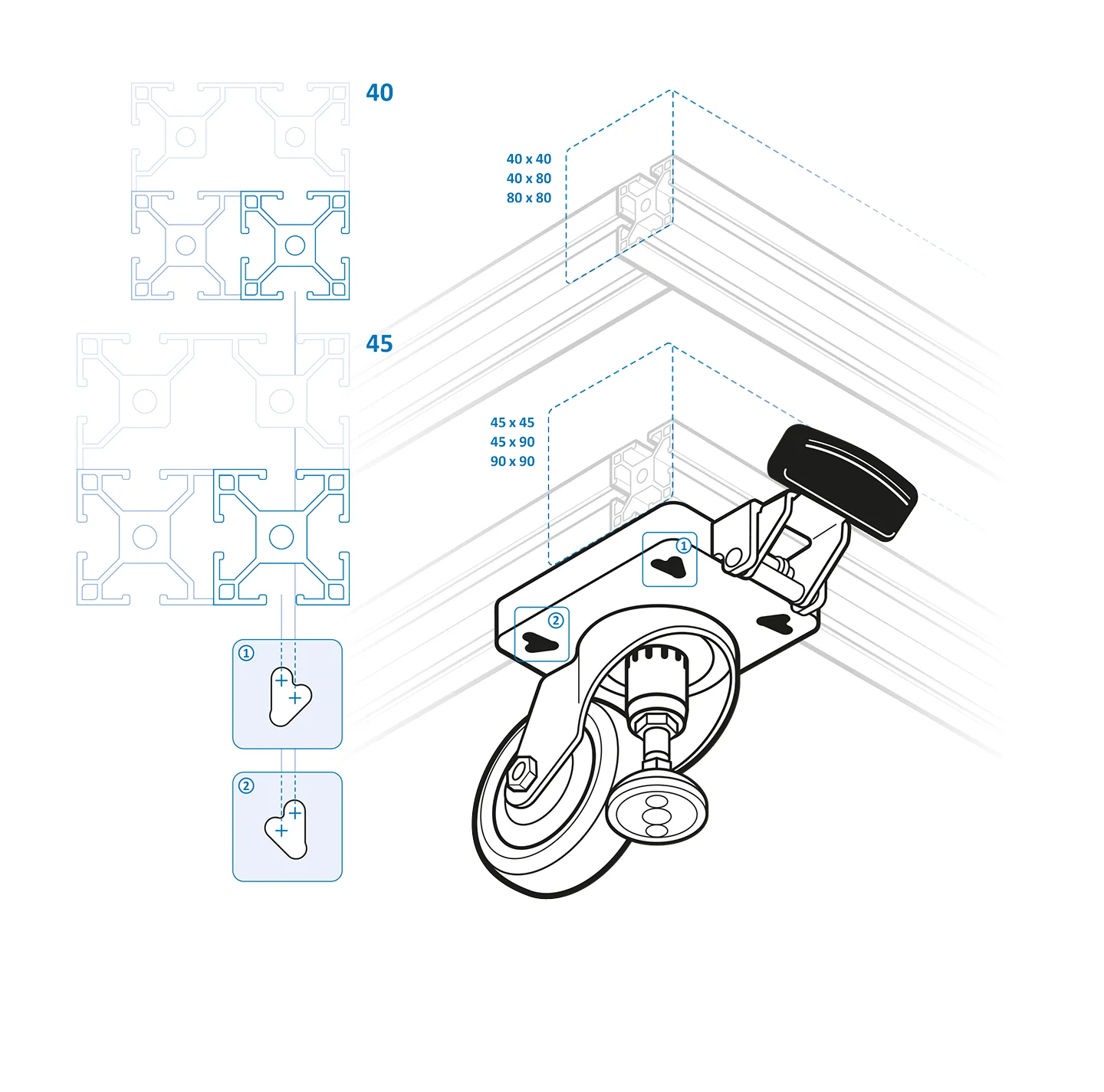 40

40 x 40
40 x 80
80 x 80

45

45 x 45
45 x 90
90 x 90

①

②

①

②