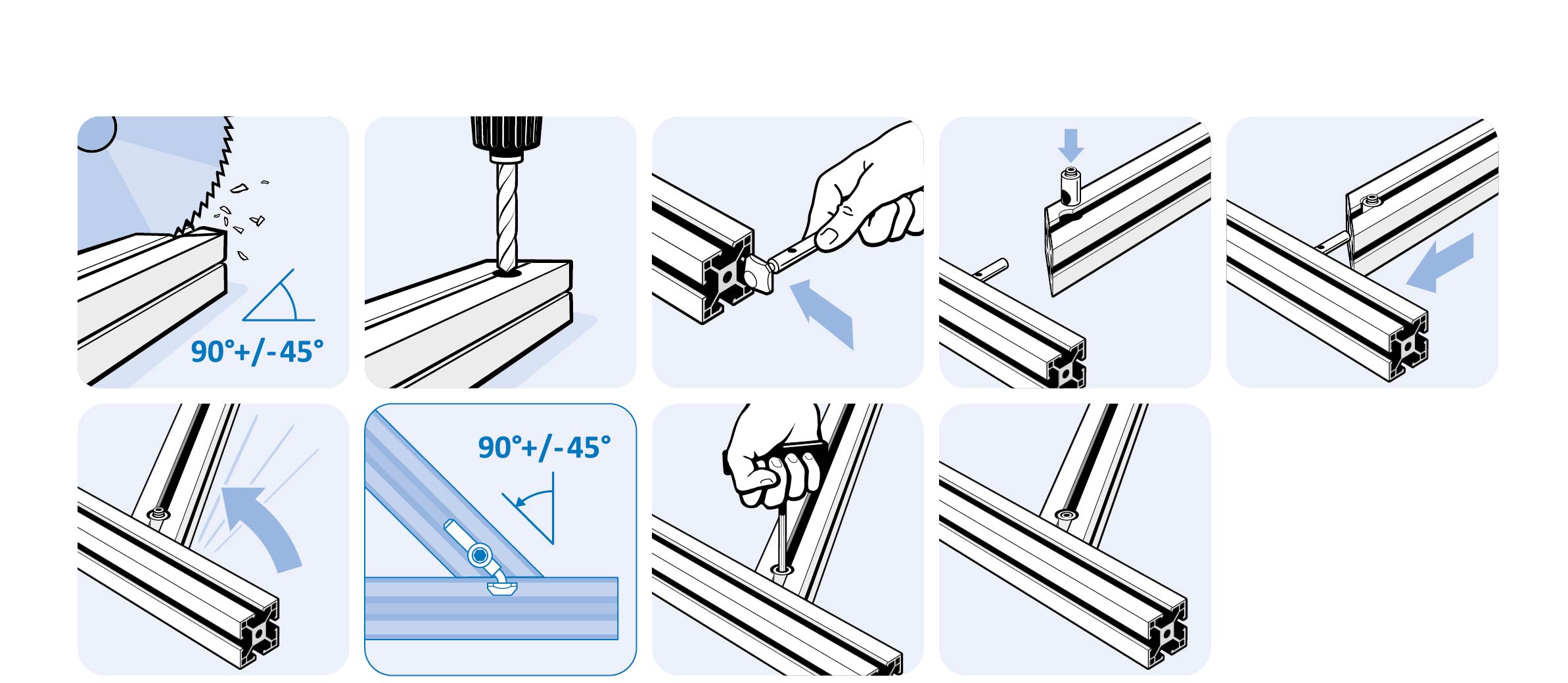 90°+/-45°

90°+/-45°