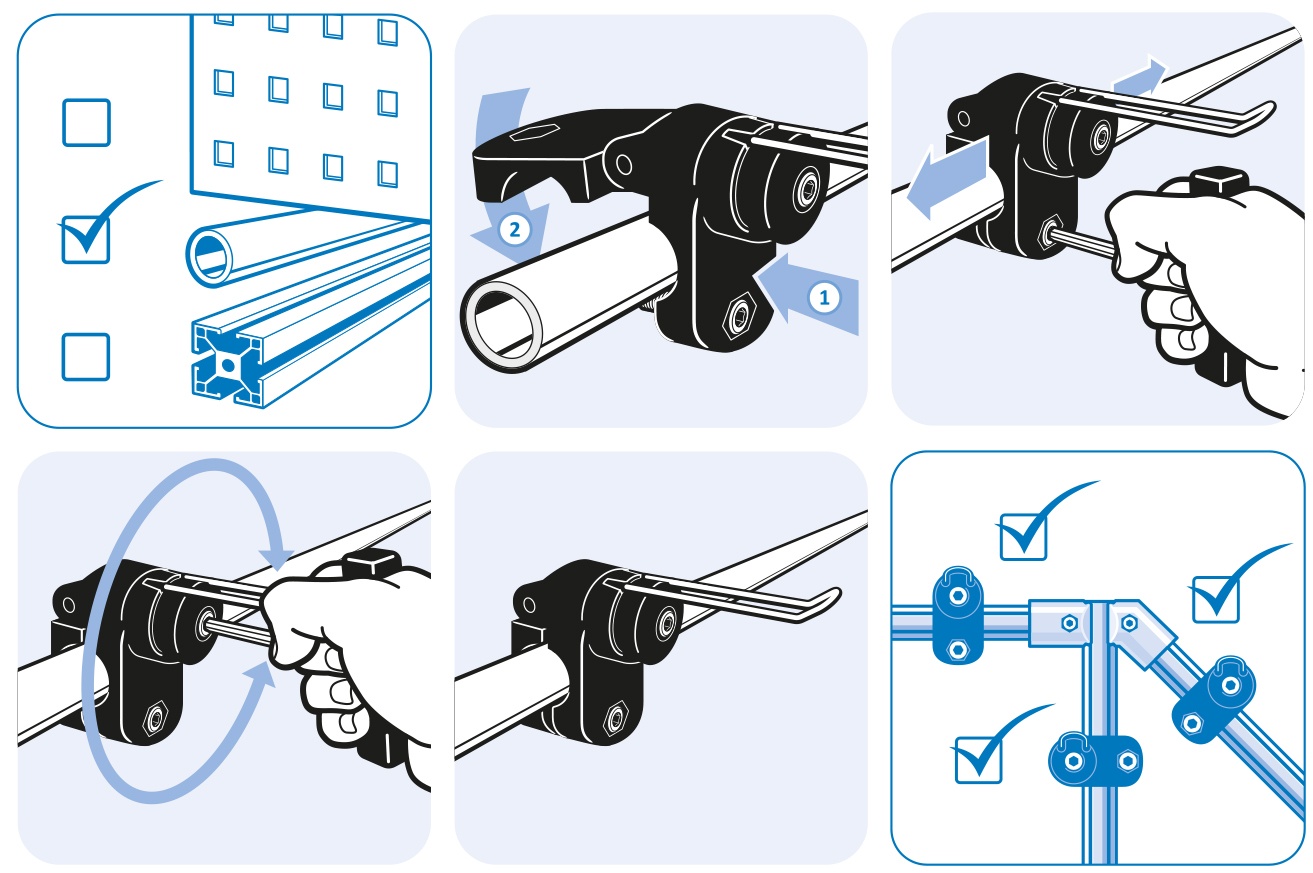 2
1