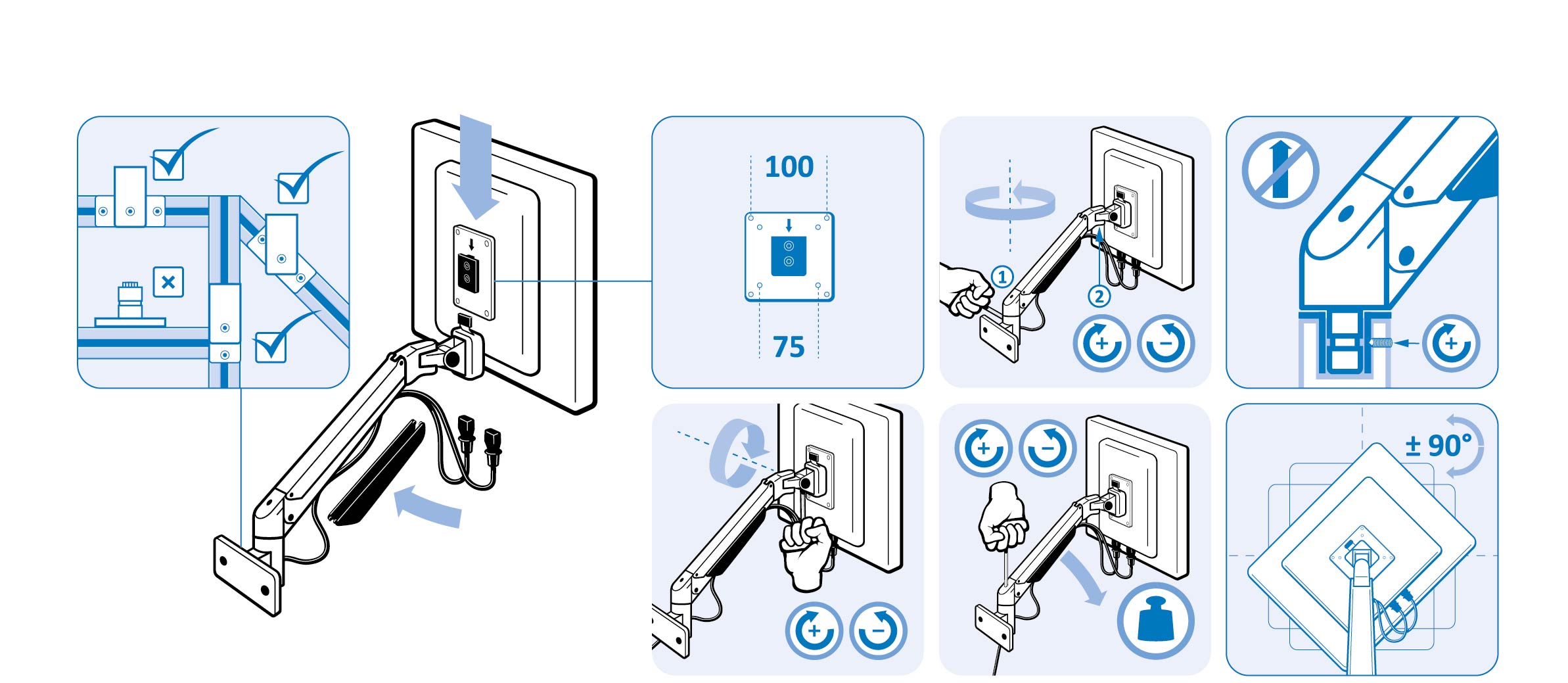 100

75

1

2

± 90°