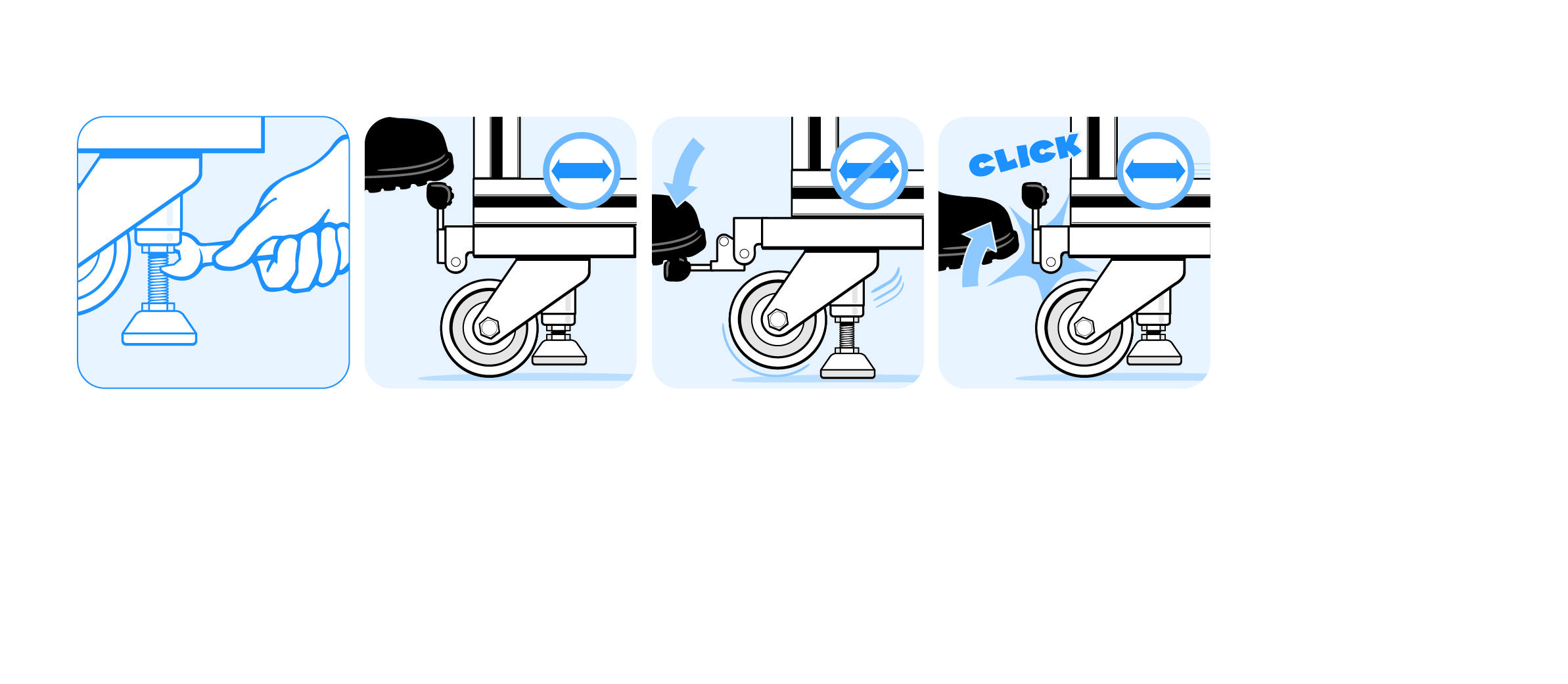 CLICK