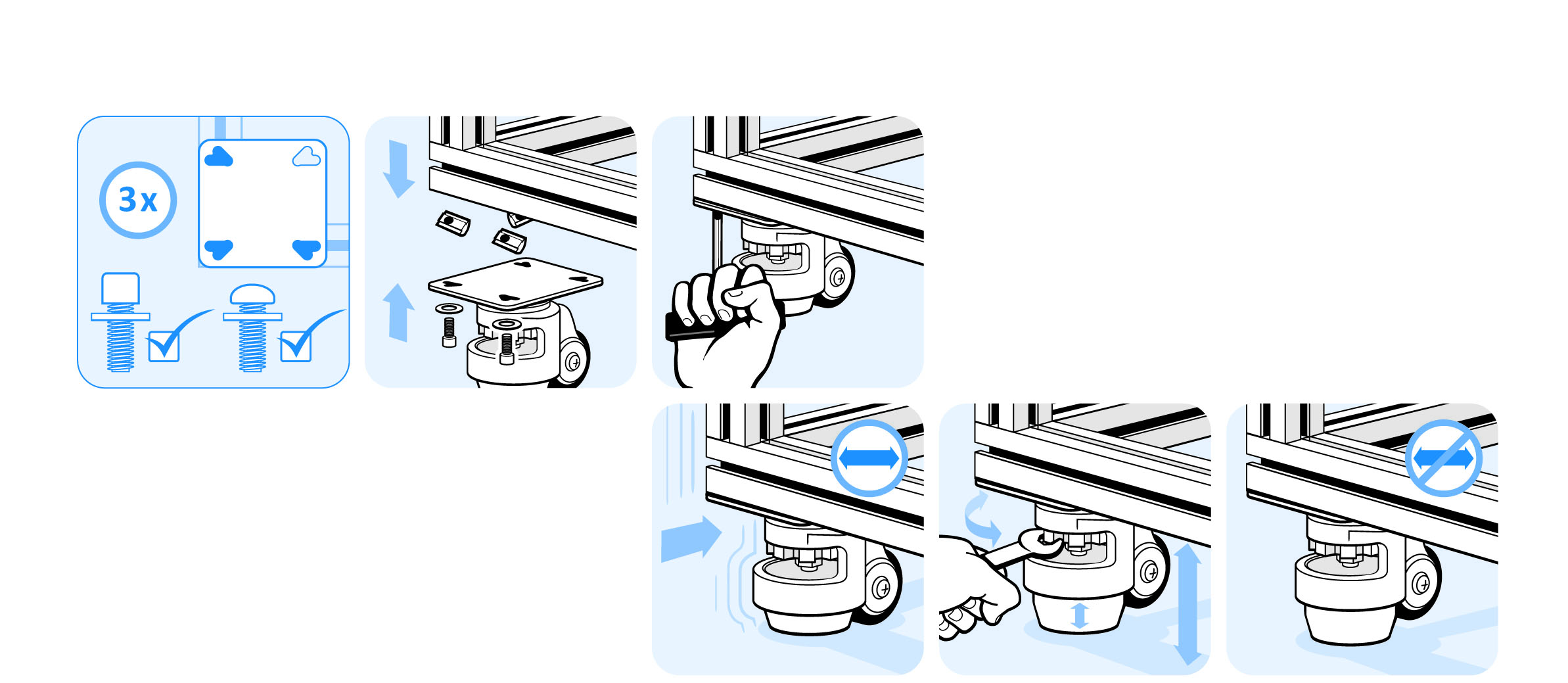 3x