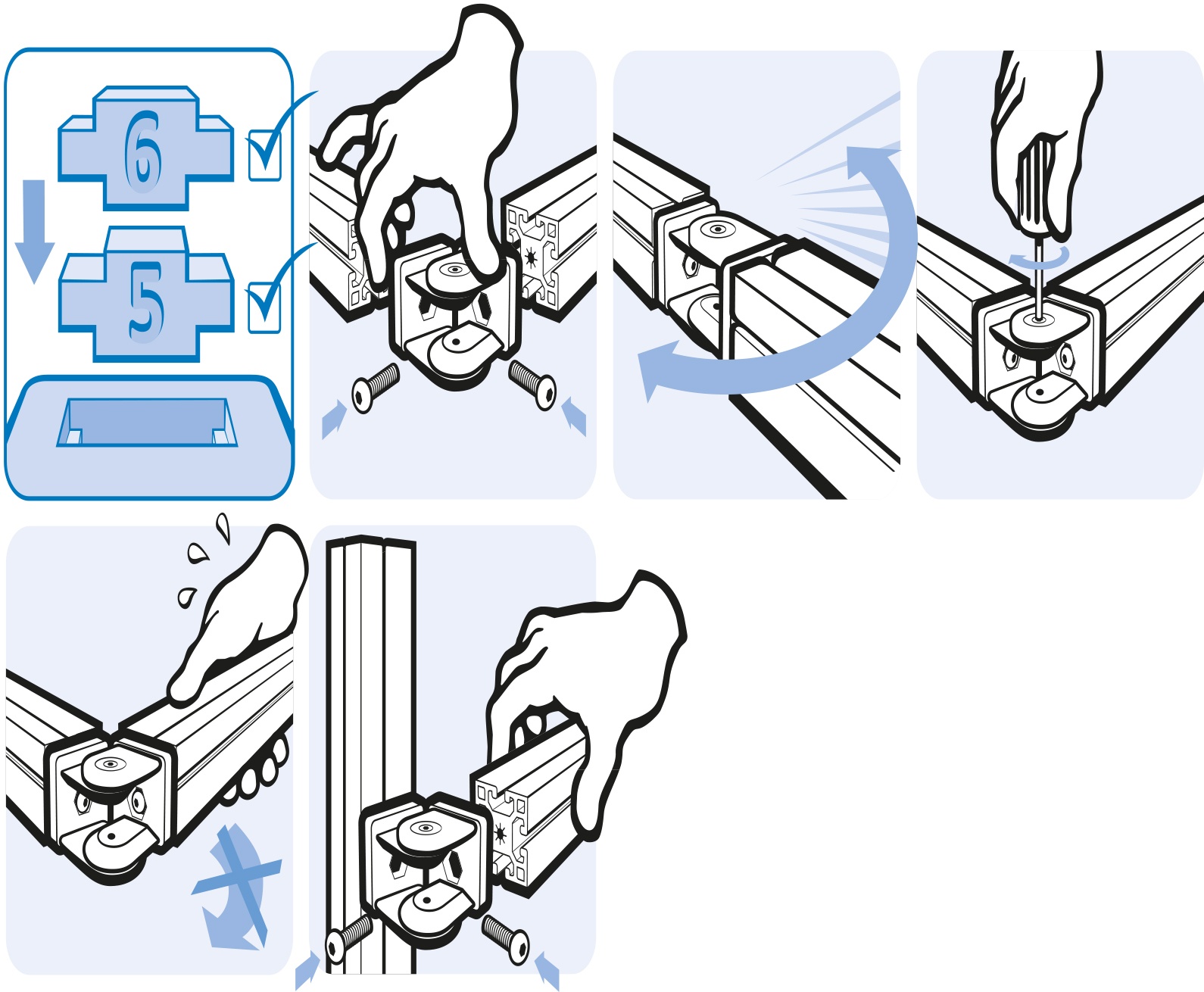 6
5