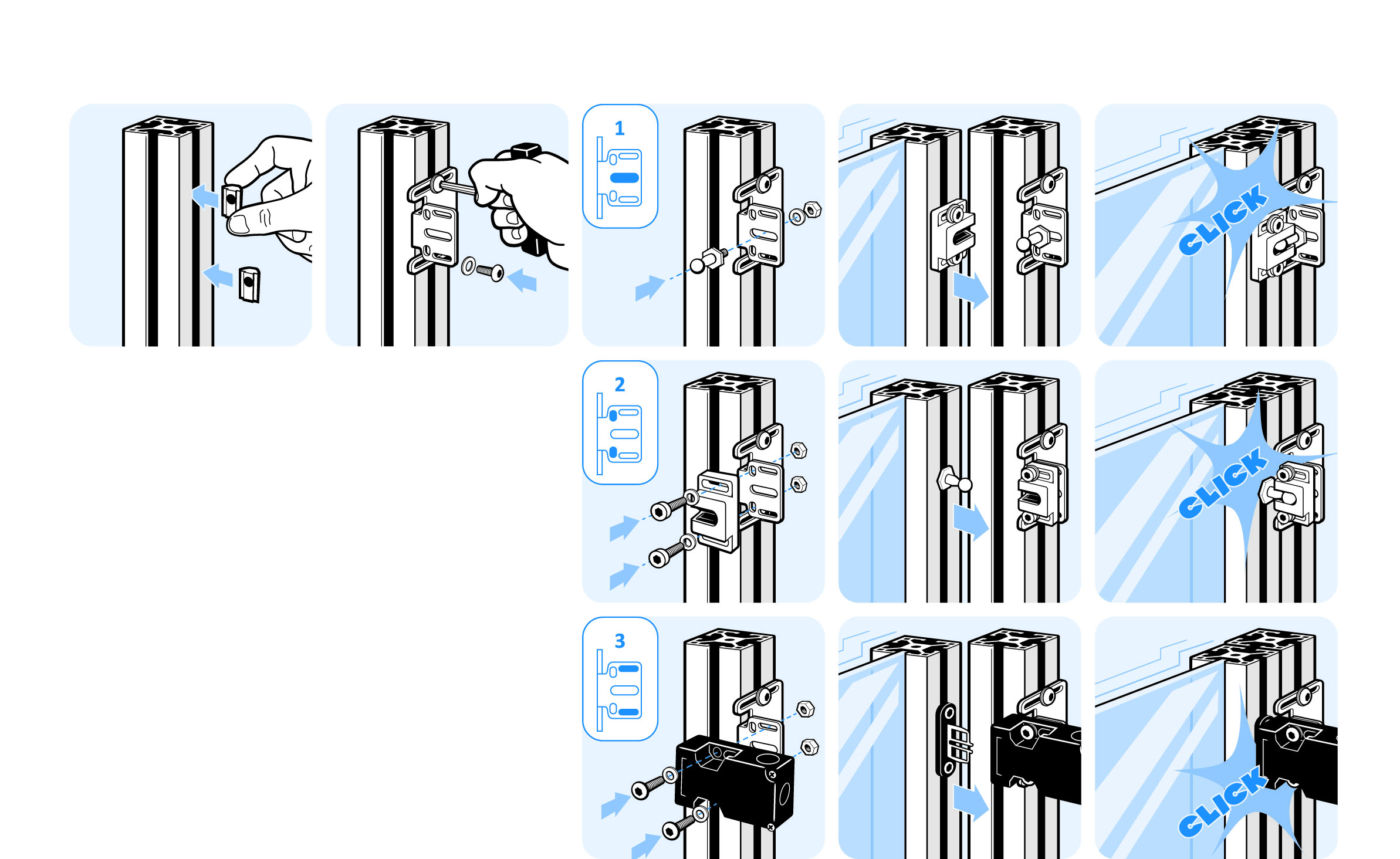 1

CLICK

2

CLICK

3

CLICK