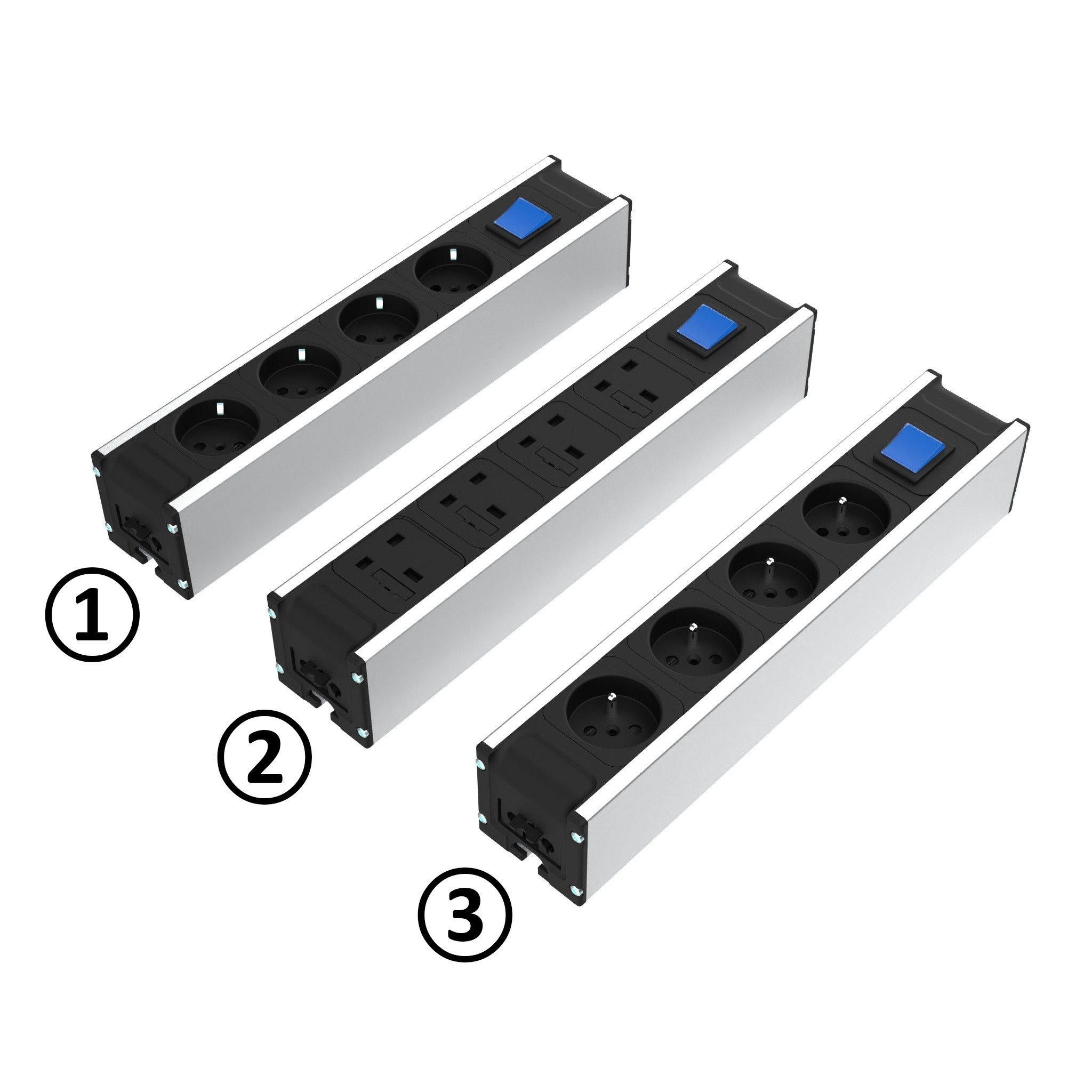 ①

②

③